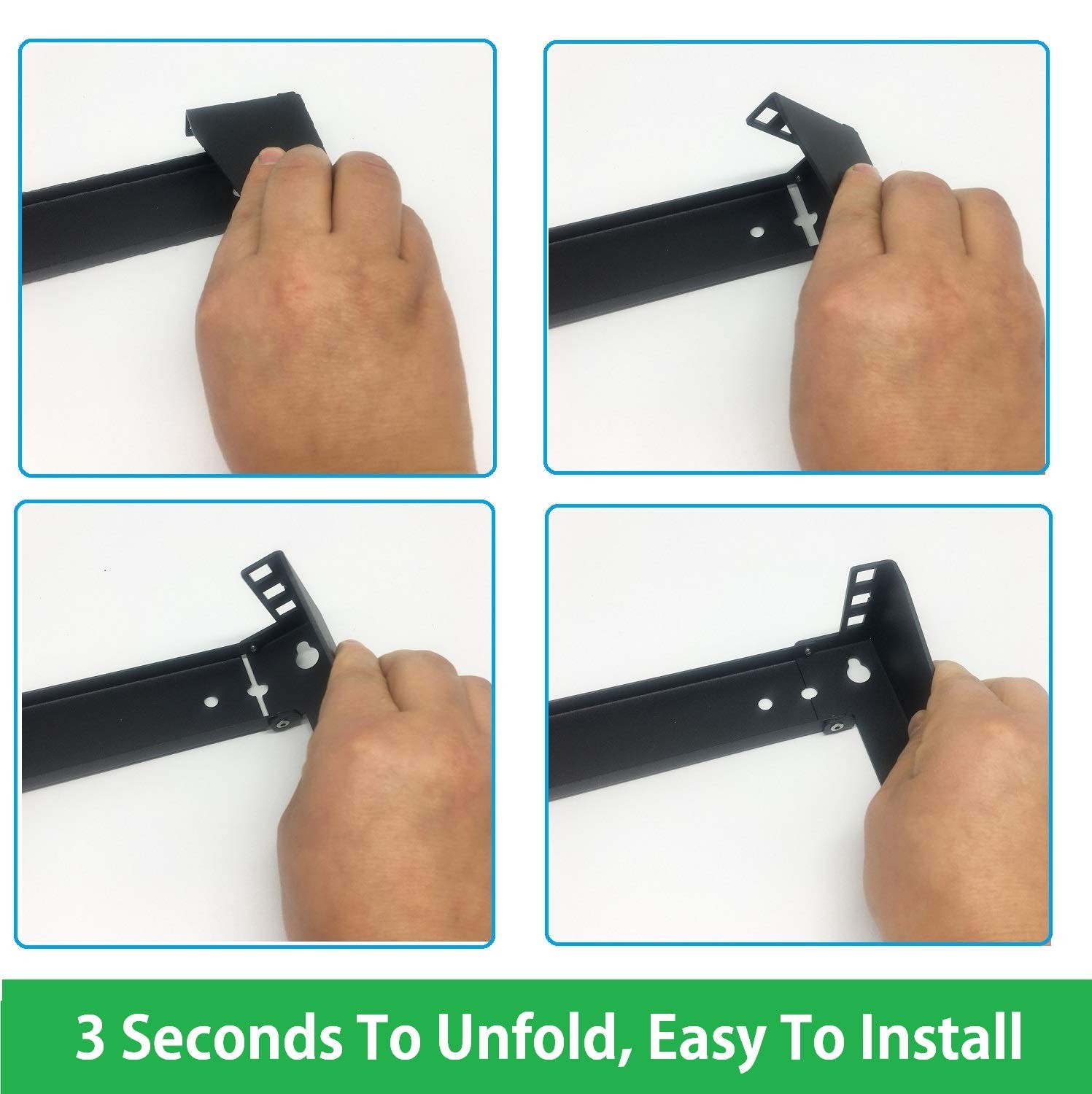 3 Seconds To Unfold, Easy To Install