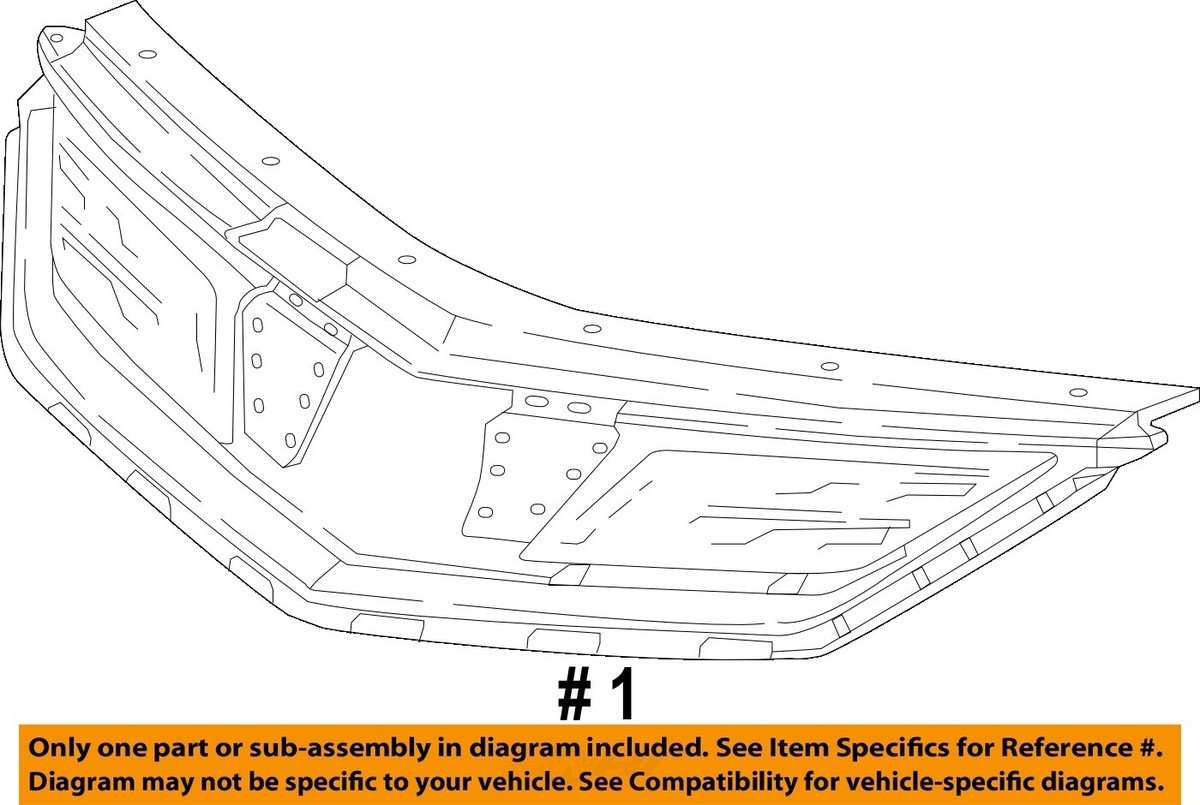 # 1

Only one part or sub-assembly in diagram included. See Item Specifics for Reference #. Diagram may not be specific to your vehicle. See Compatibility for vehicle-specific diagrams.