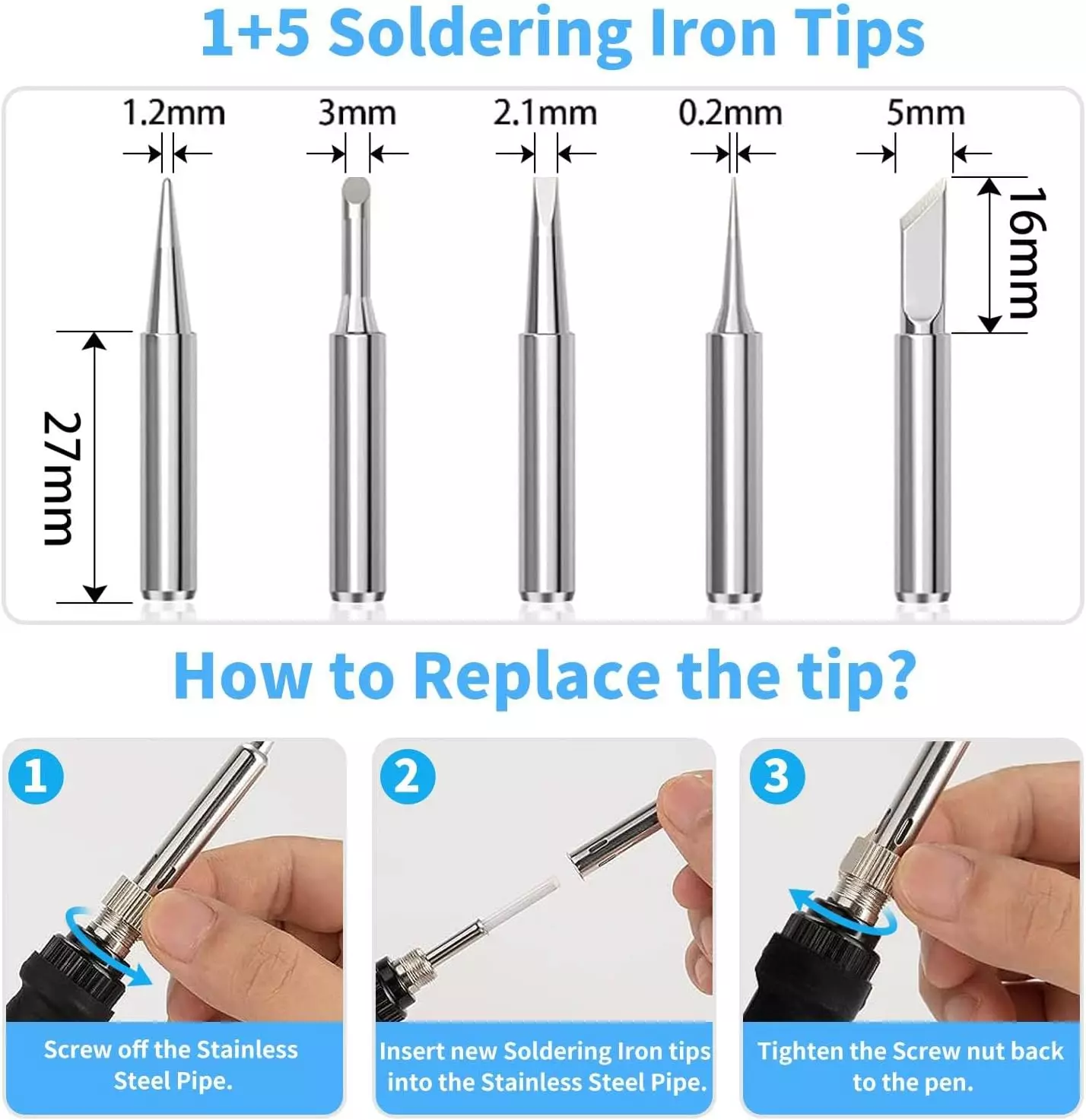 1+5 Soldering Iron Tips

1.2mm

3mm

2.1mm

0.2mm

5mm

16mm

27mm

How to Replace the tip?

1

Screw off the Stainless Steel Pipe.

2

Insert new Soldering Iron tips into the Stainless Steel Pipe.

3

Tighten the Screw nut back to the pen.