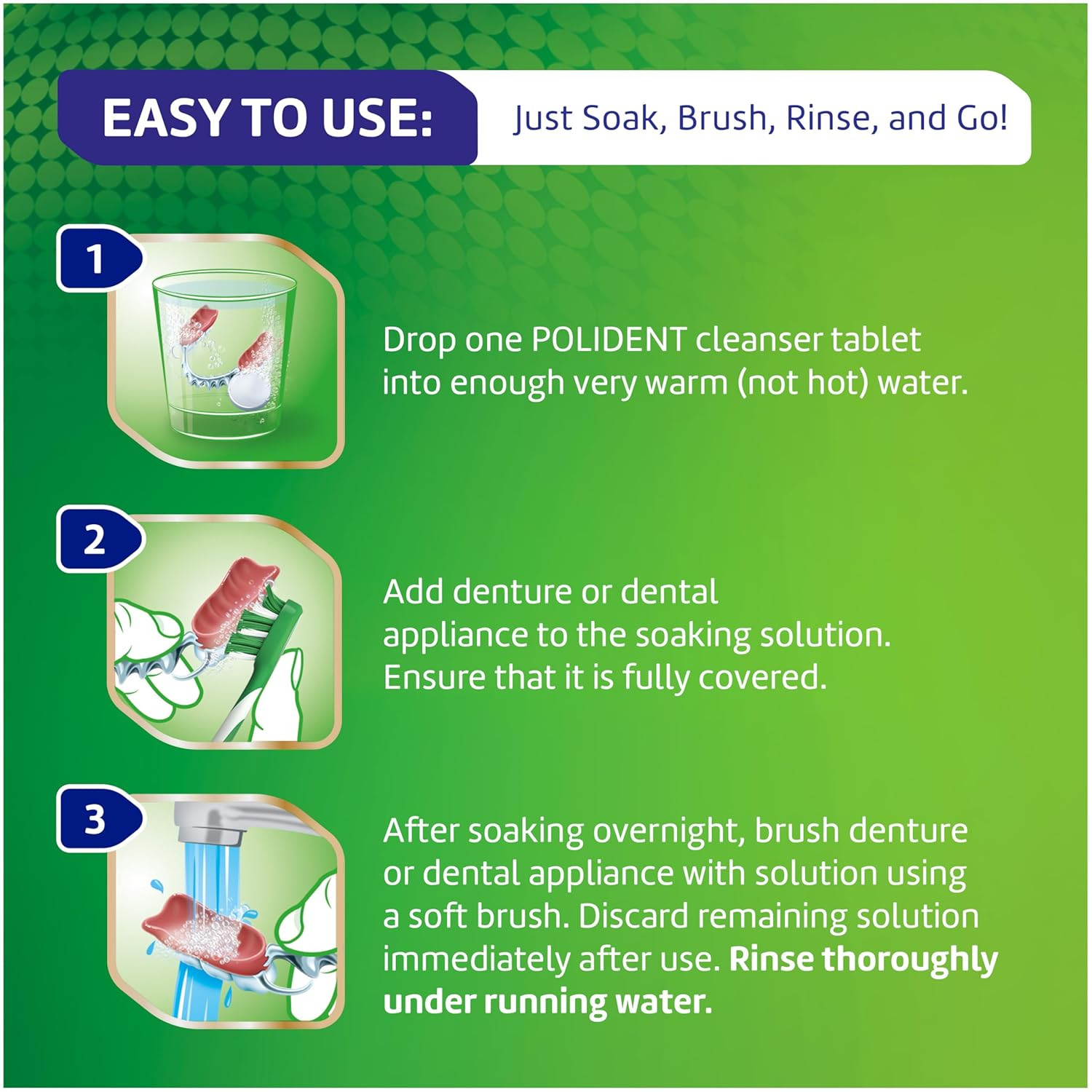 EASY TO USE: Just Soak, Brush, Rinse, and Go!

1

Drop one POLIDENT cleanser tablet into enough very warm (not hot) water.

2

Add denture or dental appliance to the soaking solution. Ensure that it is fully covered.

3

After soaking overnight, brush denture or dental appliance with solution using a soft brush. Discard remaining solution immediately after use. Rinse thoroughly under running water.