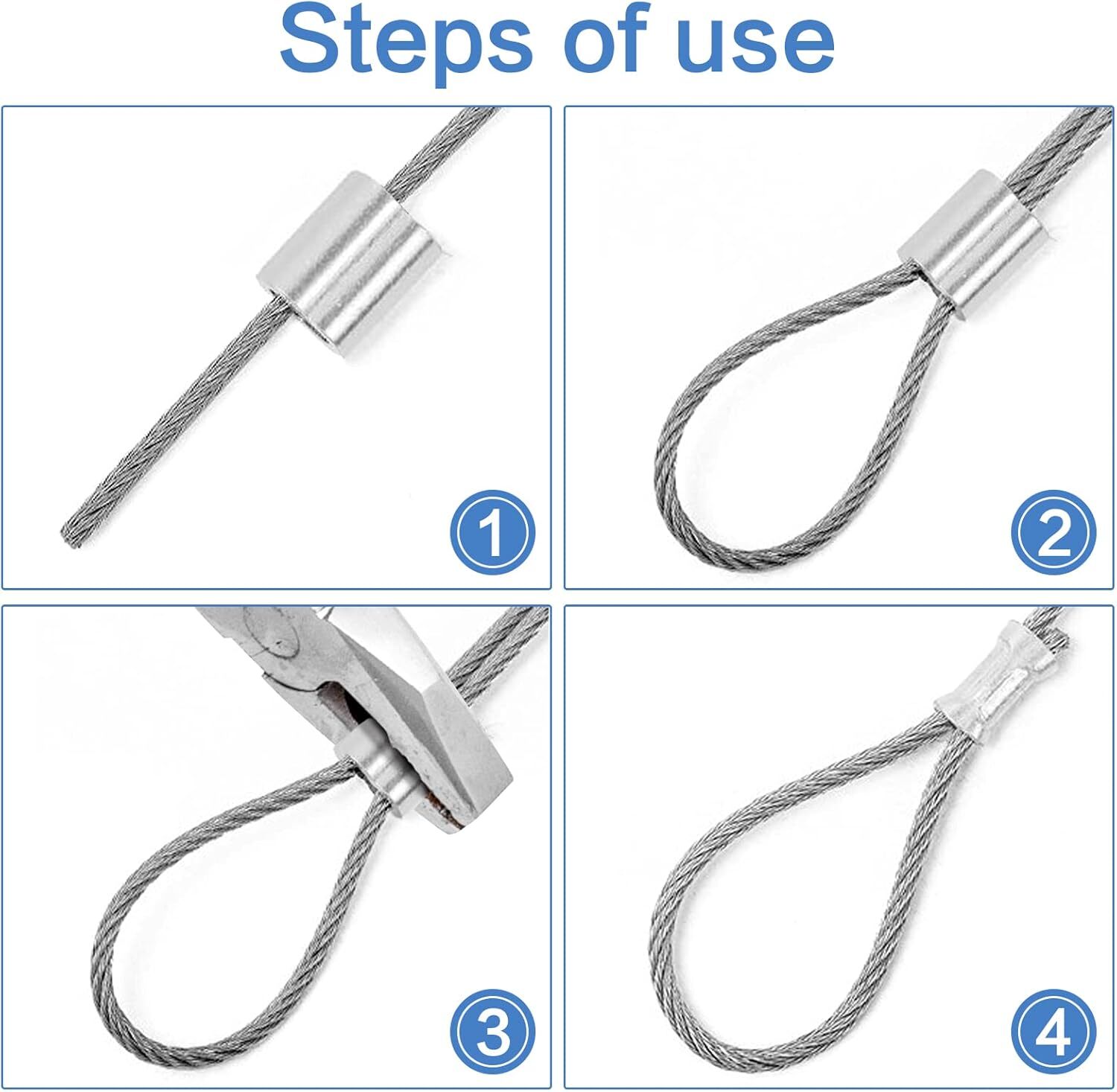 Steps of use

1

2

3

4