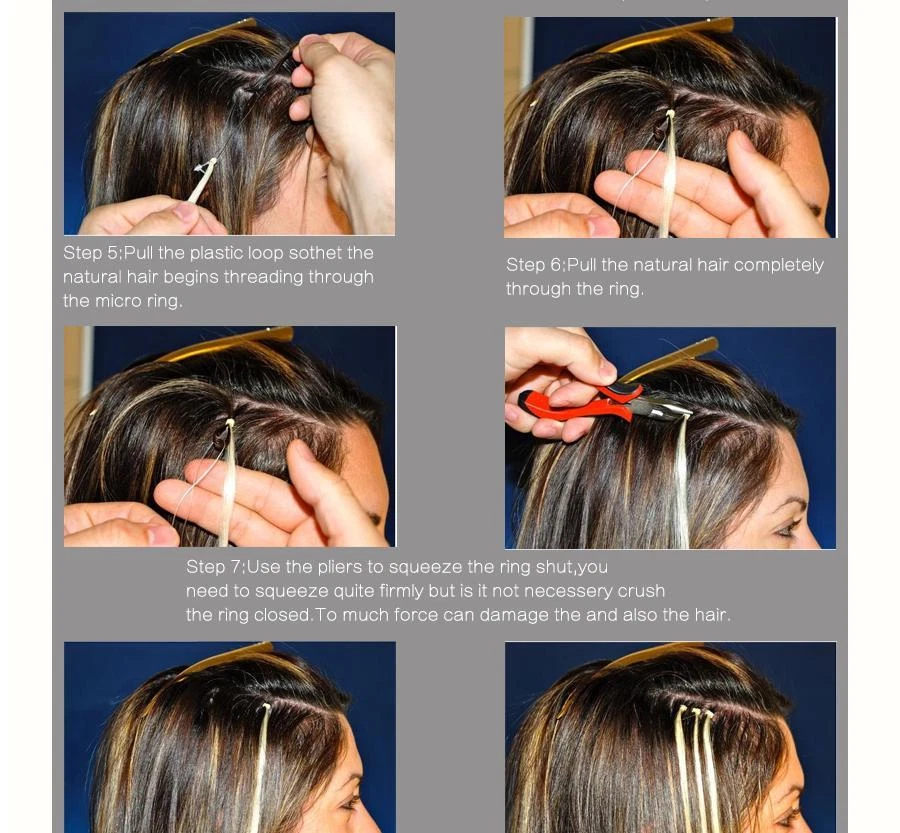 Step 5:Pull the plastic loop sothet the natural hair begins threading through the micro ring.

Step 6:Pull the natural hair completely through the ring.

Step 7;Use the pliers to squeeze the ring shut,you need to squeeze quite firmly but is it not necessery crush the ring closed.To much force can damage the and also the hair.