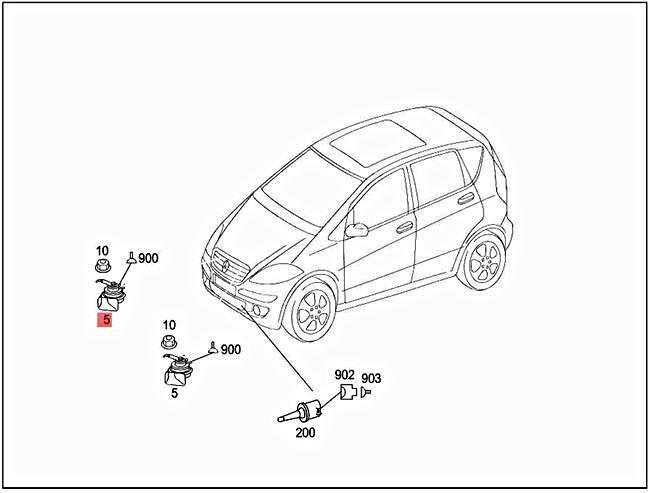 10
900
5
10
900
5
902
903
200