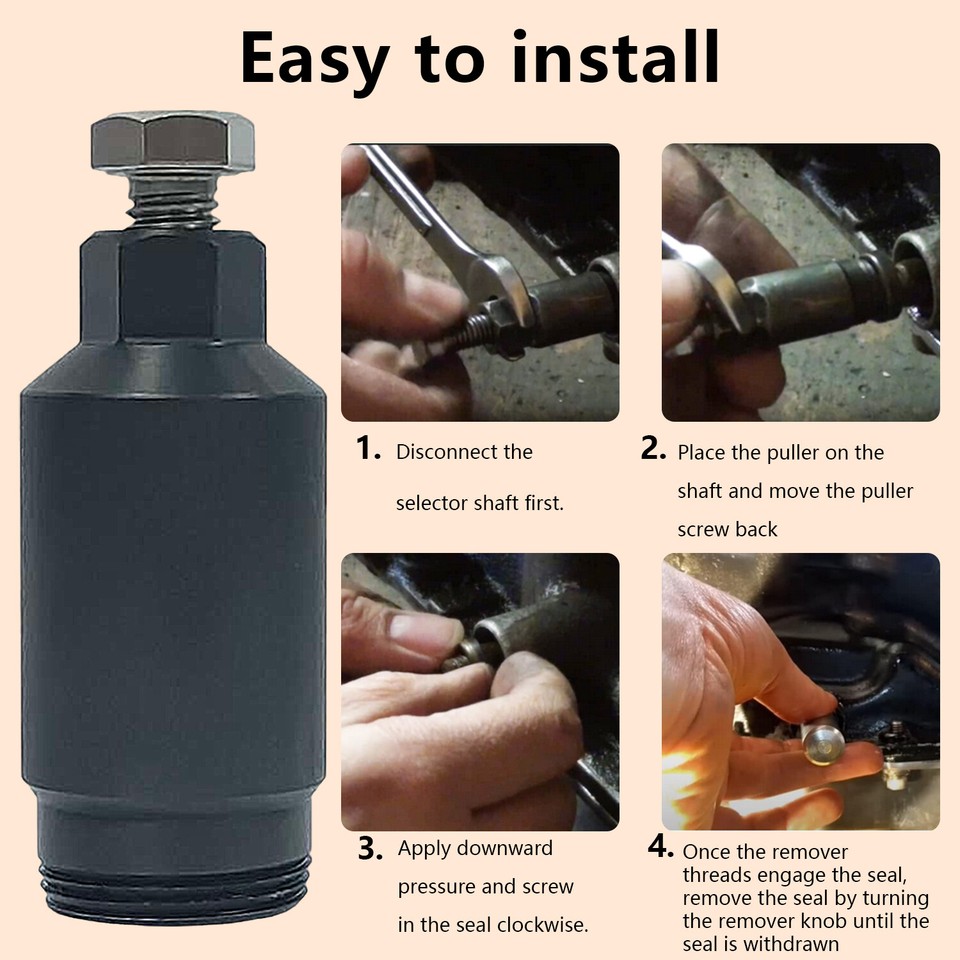 Easy to install

1. Disconnect the selector shaft first.

2. Place the puller on the shaft and move the puller screw back

3. Apply downward pressure and screw in the seal clockwise.

4. Once the remover threads engage the seal, remove the seal by turning the remover knob until the seal is withdrawn