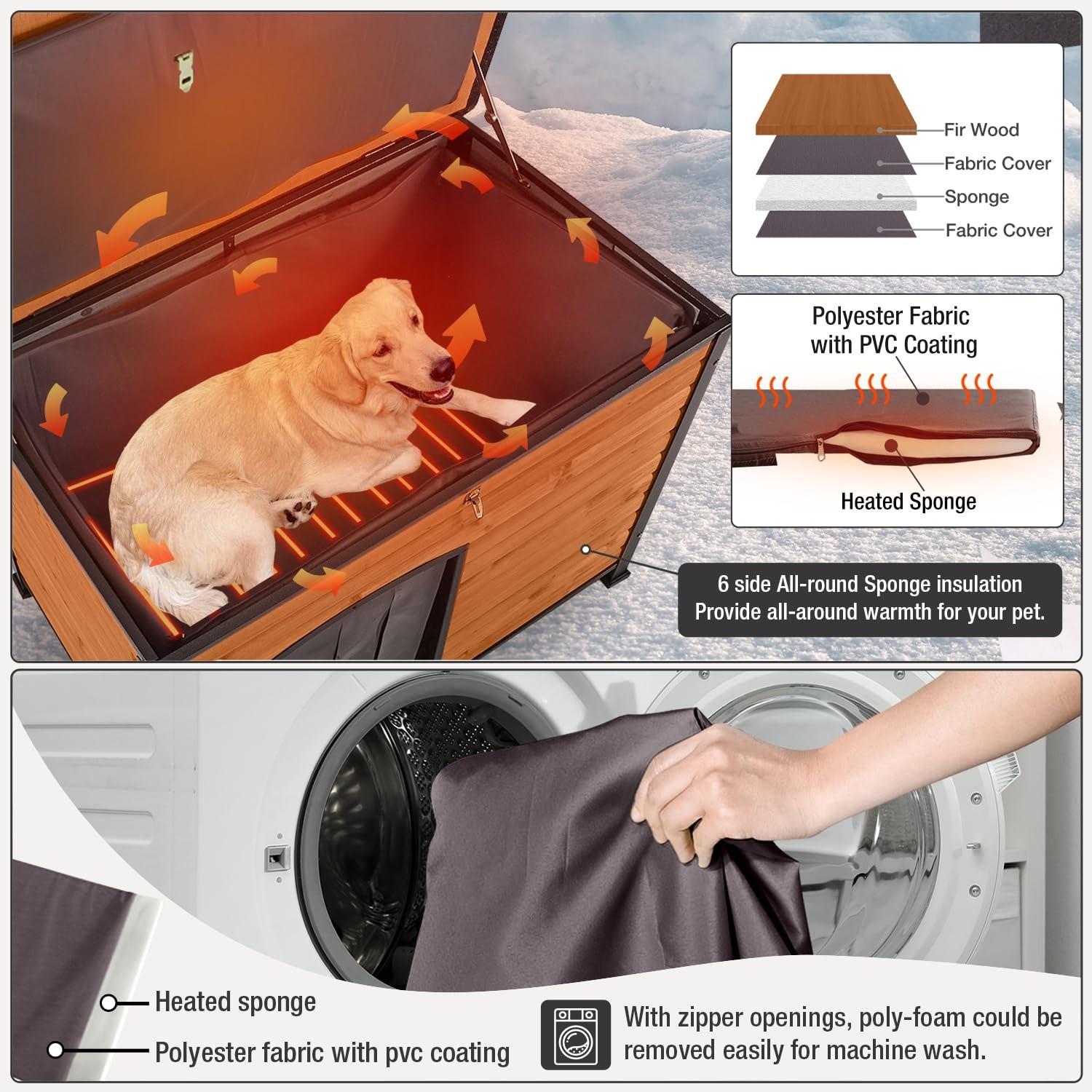 Fir Wood
Fabric Cover
Sponge
Fabric Cover

Polyester Fabric with PVC Coating

Heated Sponge

6 side All-round Sponge insulation
Provide all-around warmth for your pet.

Heated sponge

Polyester fabric with pvc coating

With zipper openings, poly-foam could be removed easily for machine wash.