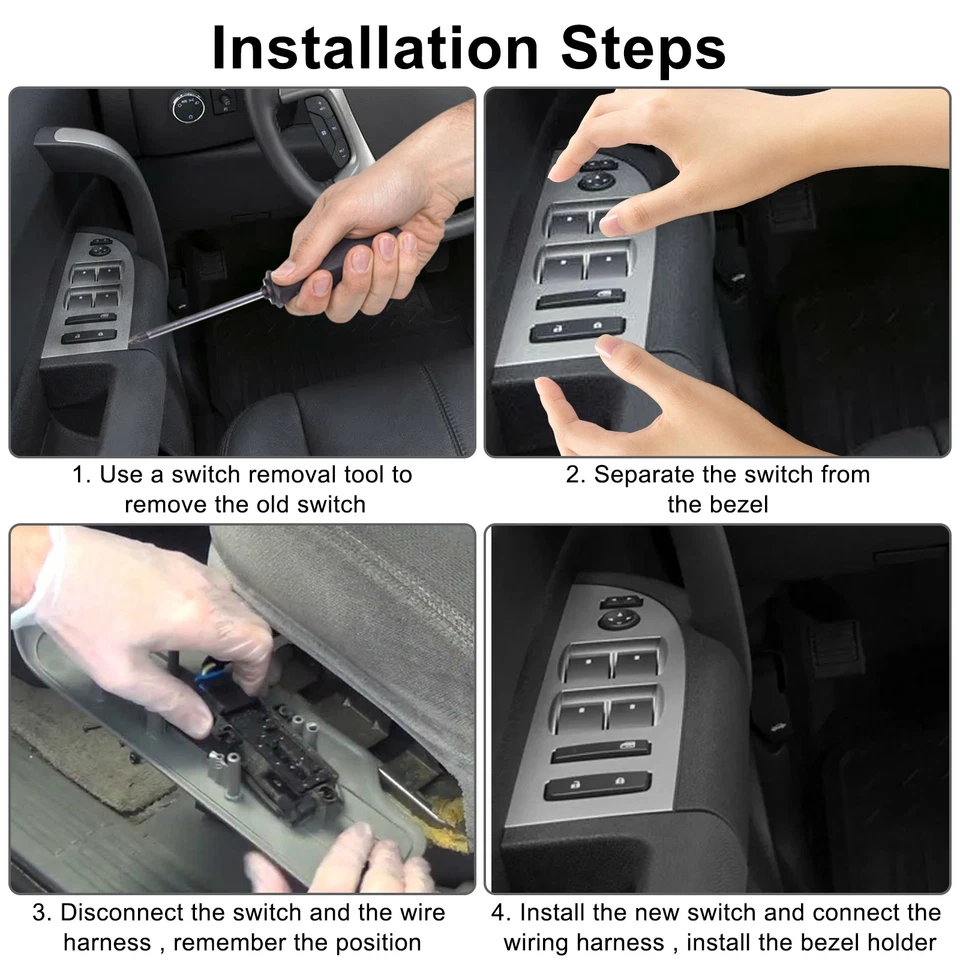 Installation Steps

1. Use a switch removal tool to remove the old switch

2. Separate the switch from the bezel

3. Disconnect the switch and the wire harness , remember the position

4. Install the new switch and connect the wiring harness , install the bezel holder