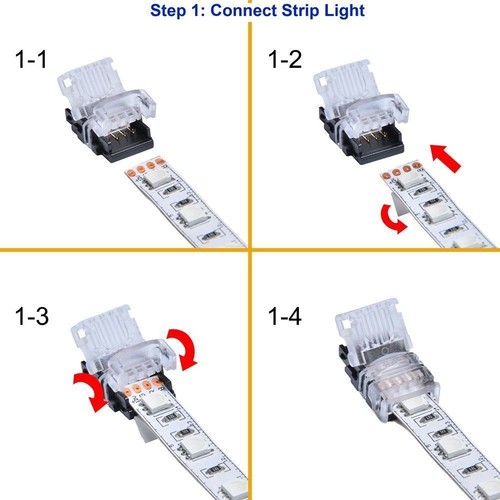 Step 1: Connect Strip Light

1-1

1-2

1-3

1-4