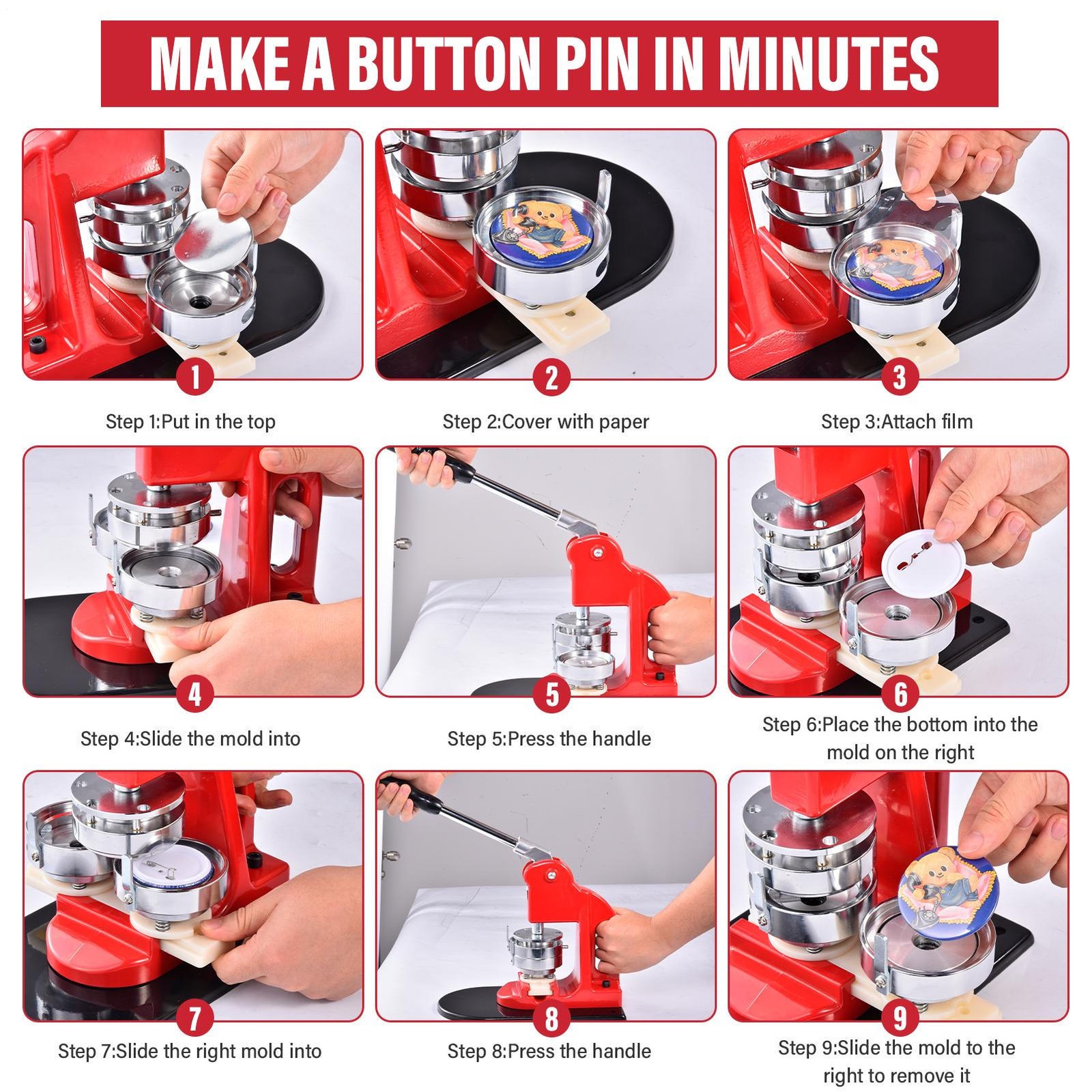 MAKE A BUTTON PIN IN MINUTES

1

Step 1:Put in the top

2

Step 2:Cover with paper

3

Step 3:Attach film

4

Step 4:Slide the mold into

5

Step 5:Press the handle

6

Step 6:Place the bottom into the mold on the right

7

Step 7:Slide the right mold into

8

Step 8:Press the handle

9

Step 9:Slide the mold to the right to remove it