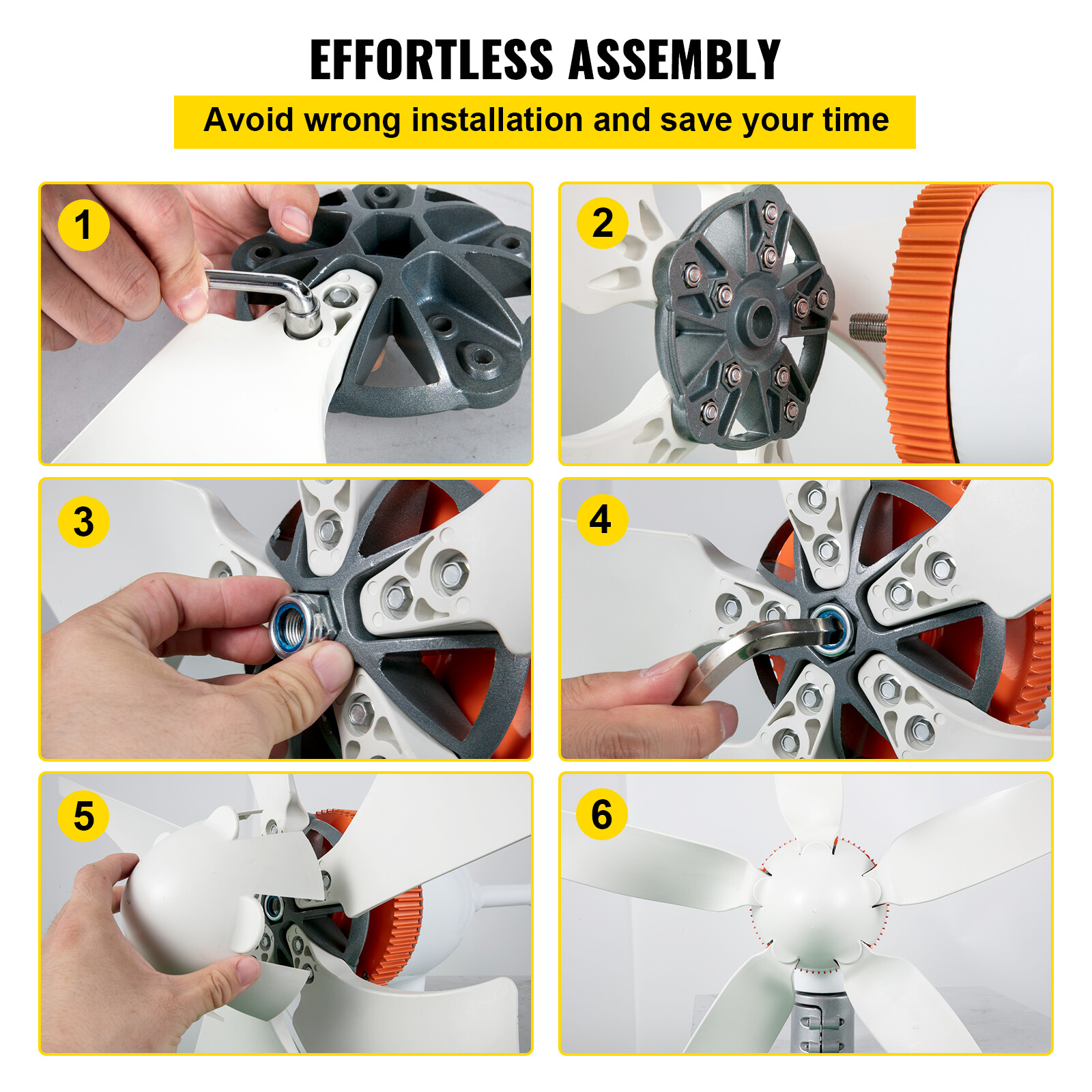 EFFORTLESS ASSEMBLY

Avoid wrong installation and save your time

1

2

3

4

5

6