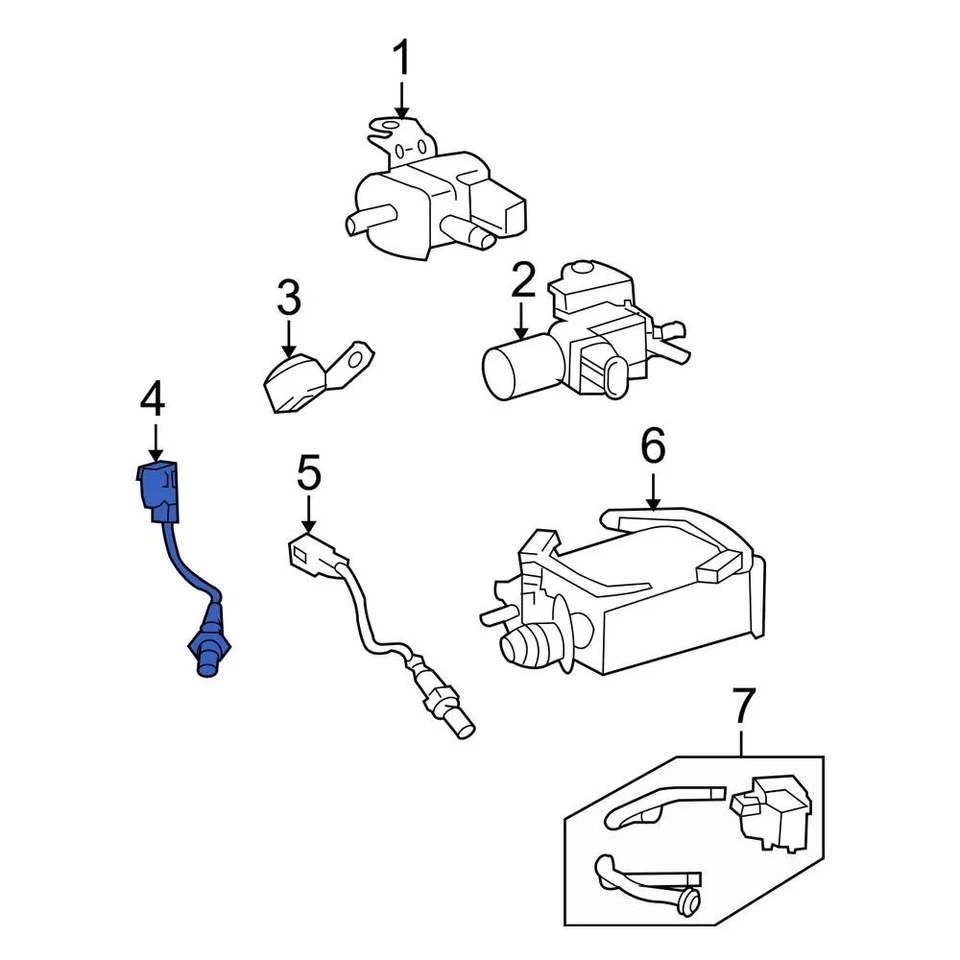 1
2
3
4
5
6
7