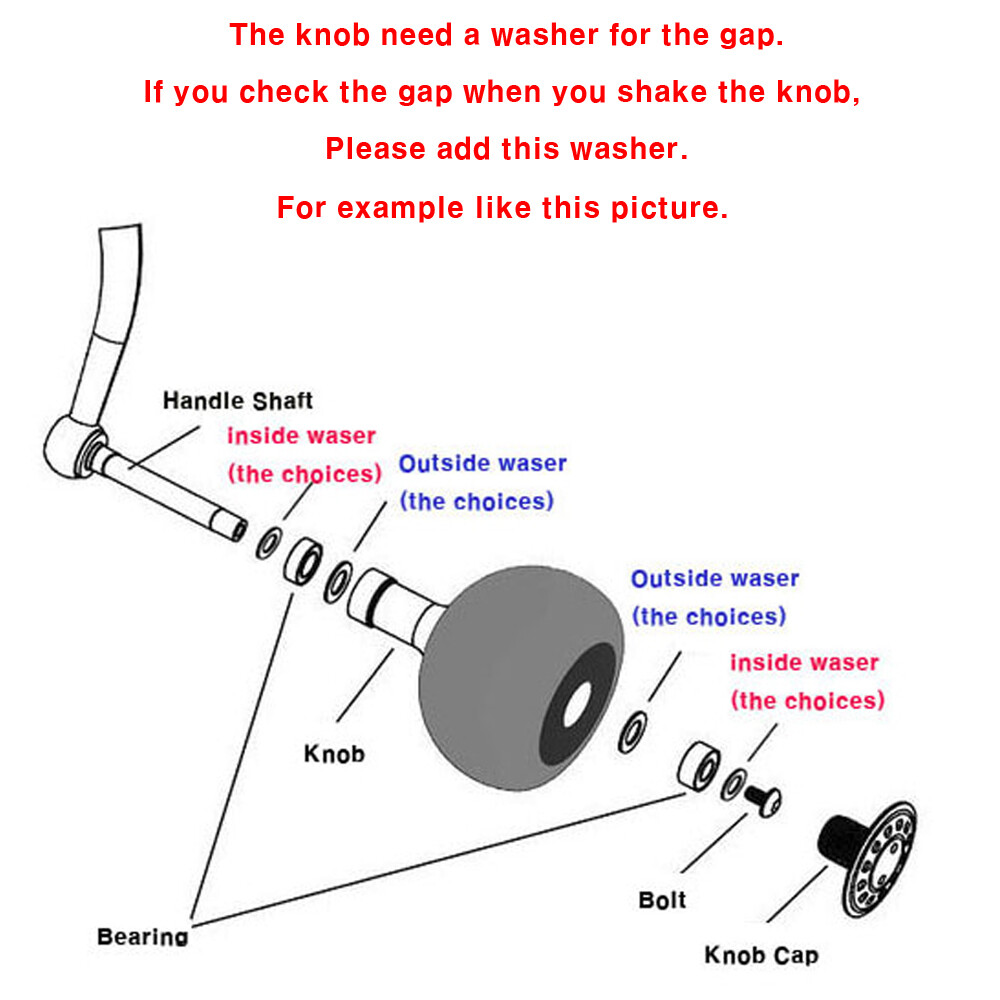 The knob need a washer for the gap.

If you check the gap when you shake the knob,

Please add this washer.

For example like this picture.

Handle Shaft

inside waser
(the choices)

Outside waser
(the choices)

Outside waser
(the choices)

inside waser
(the choices)

Knob

Bolt

Bearing

Knob Cap