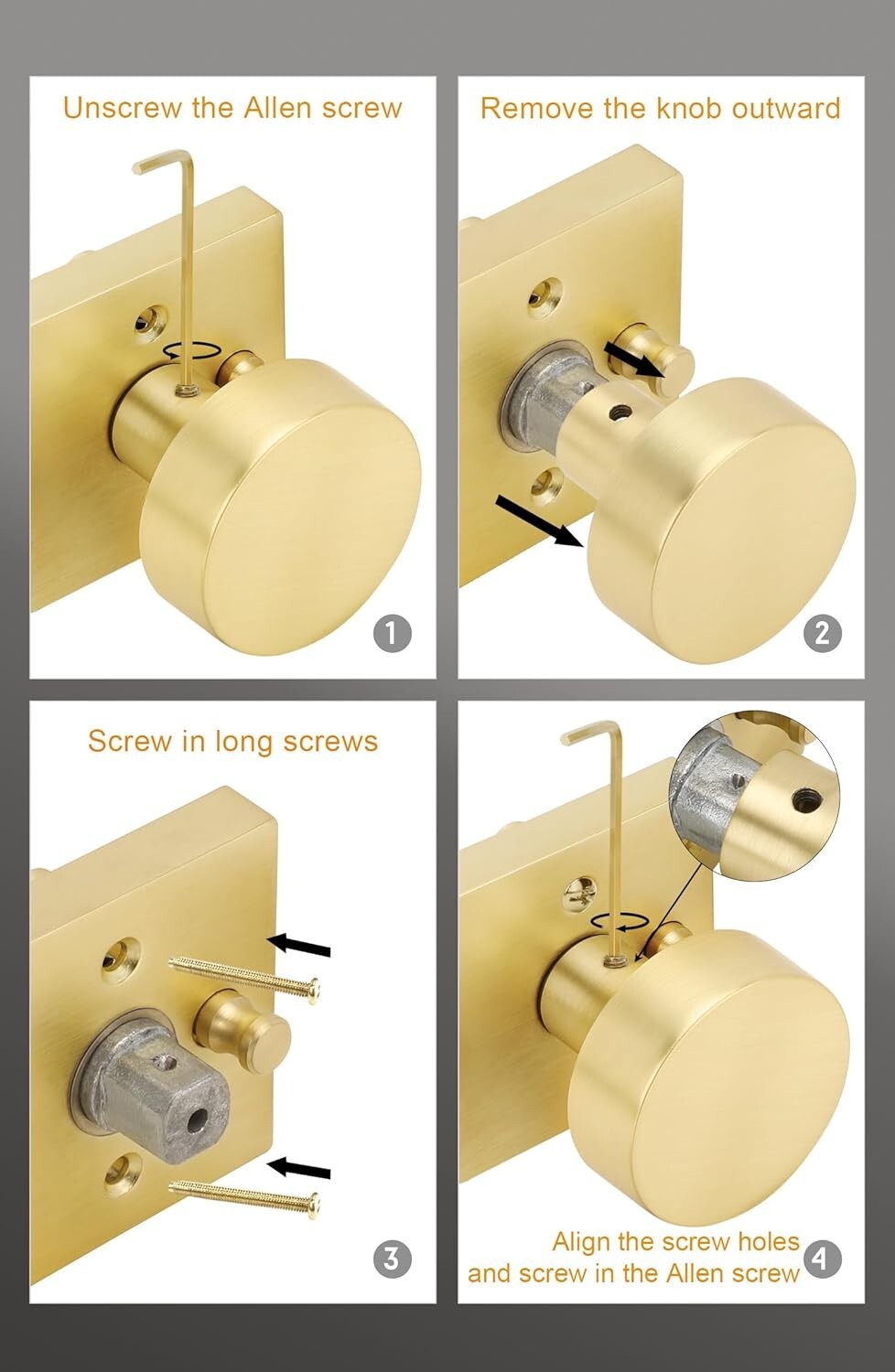 Unscrew the Allen screw

1

Remove the knob outward

2

Screw in long screws

3

Align the screw holes and screw in the Allen screw

4