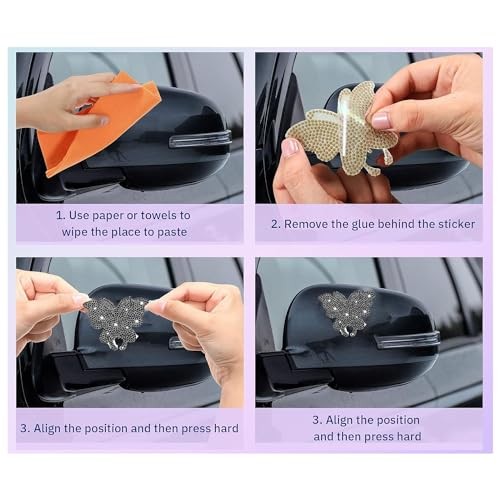 1. Use paper or towels to wipe the place to paste

2. Remove the glue behind the sticker

3. Align the position and then press hard

3. Align the position and then press hard