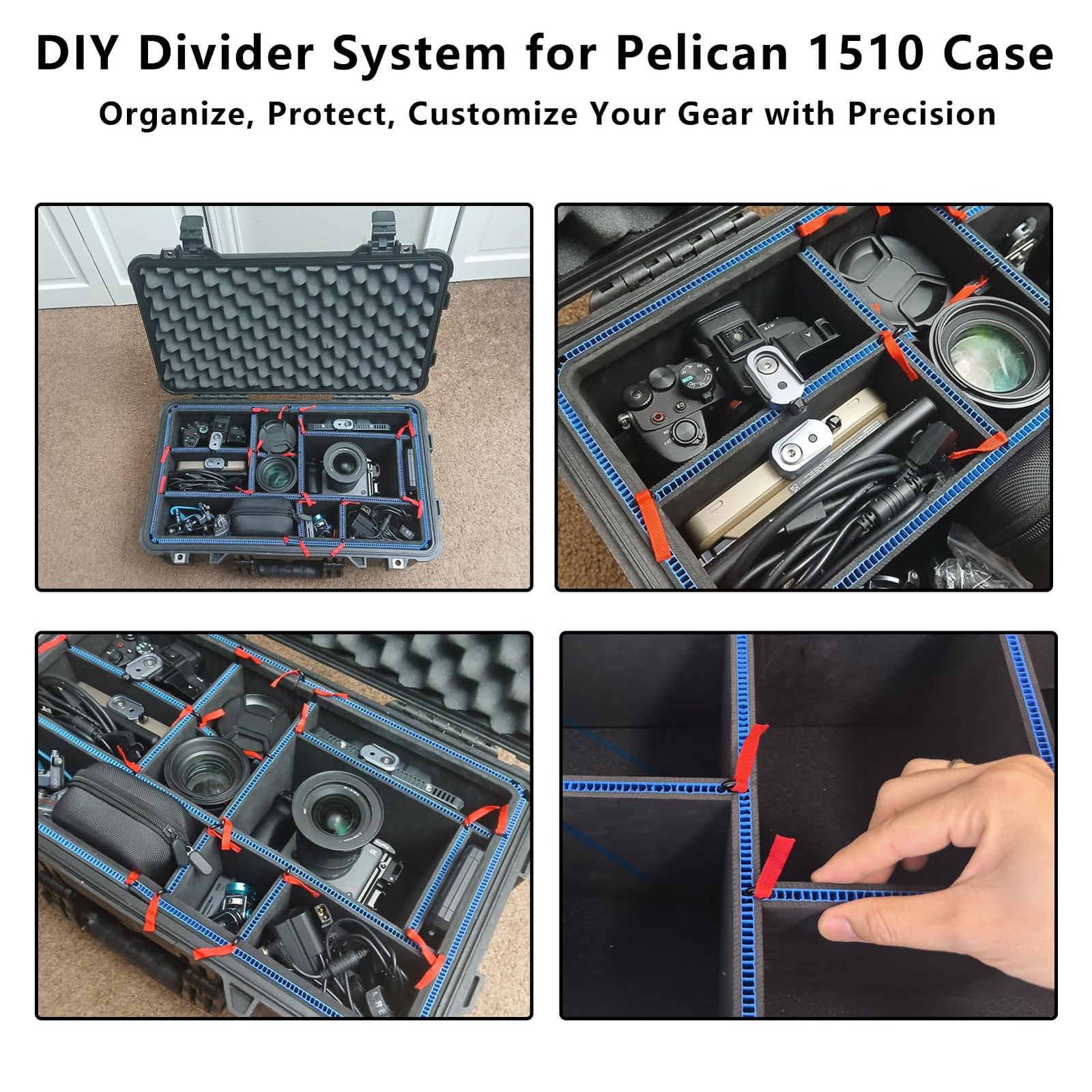 DIY Divider System for Pelican 1510 Case

Organize, Protect, Customize Your Gear with Precision