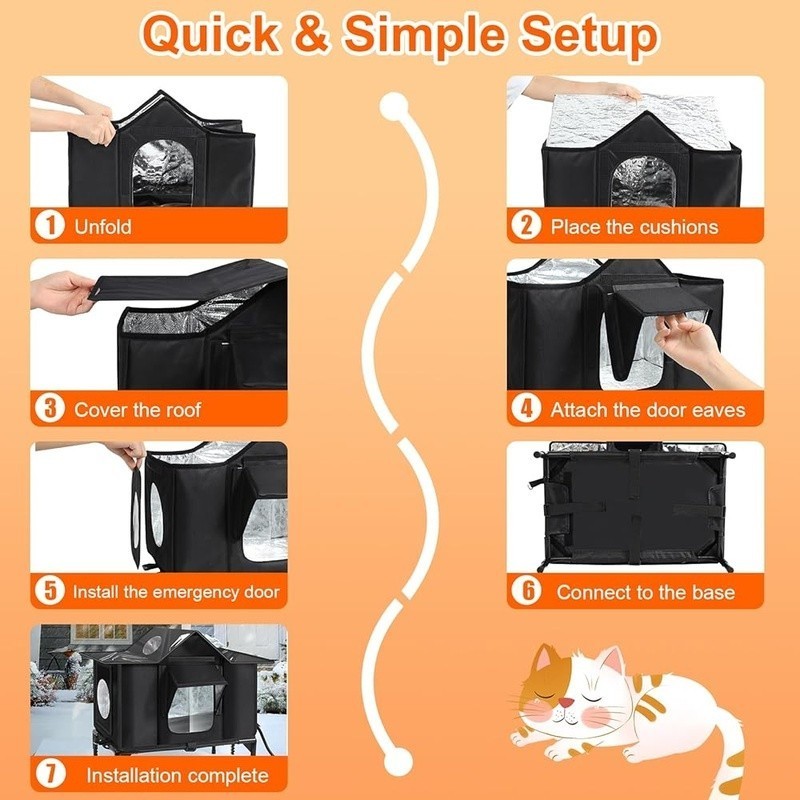 Quick & Simple Setup

1 Unfold

2 Place the cushions

3 Cover the roof

4 Attach the door eaves

5 Install the emergency door

6 Connect to the base

7 Installation complete