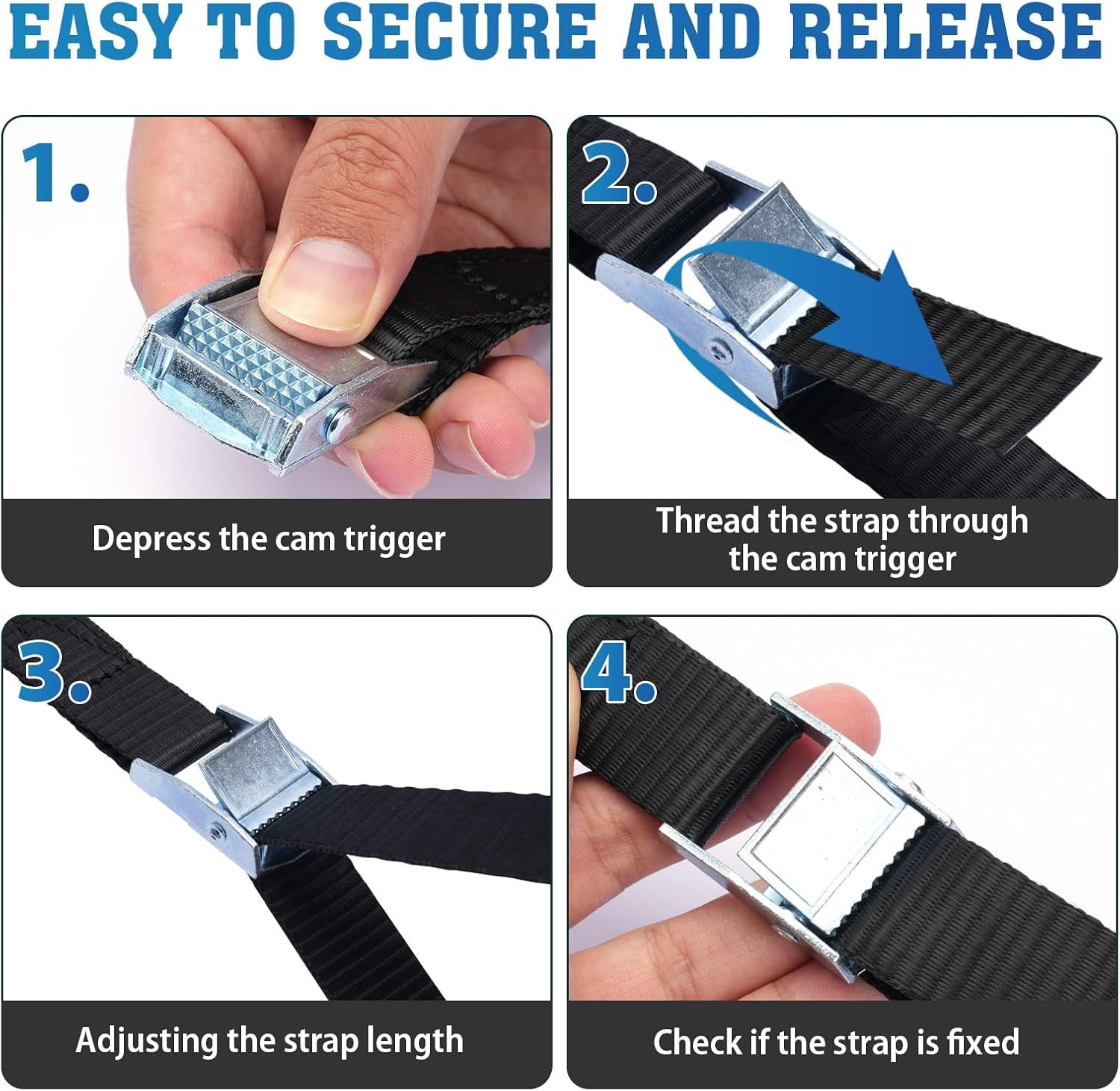 EASY TO SECURE AND RELEASE

1.

Depress the cam trigger

2.

Thread the strap through the cam trigger

3.

Adjusting the strap length

4.

Check if the strap is fixed