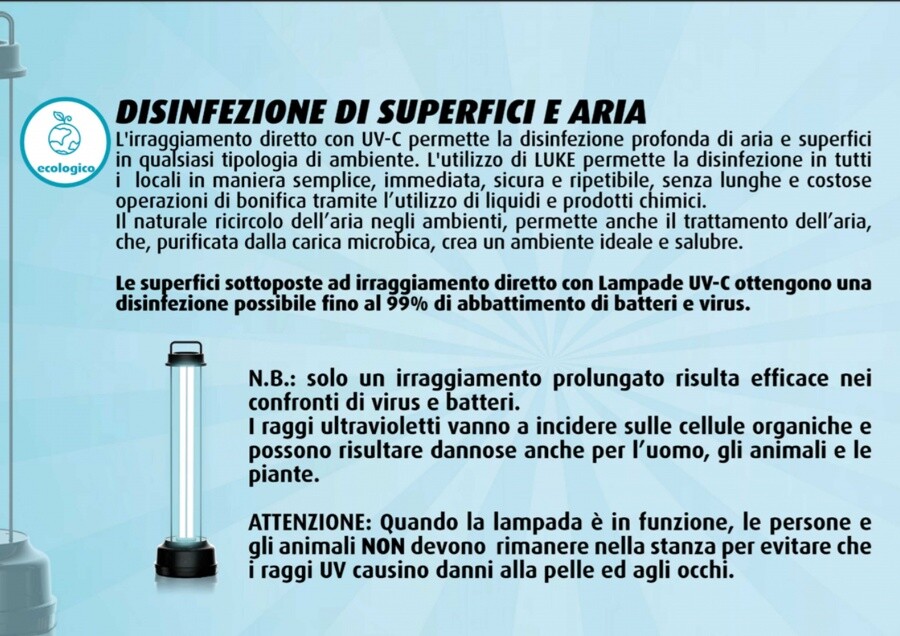 ecologico

DISINFEZIONE DI SUPERFICI E ARIA
L'irraggiamento diretto con UV-C permette la disinfezione profonda di aria e superfici in qualsiasi tipologia di ambiente. L'utilizzo di LUKE permette la disinfezione in tutti i locali in maniera semplice, immediata, sicura e ripetibile, senza lunghe e costose operazioni di bonifica tramite l'utilizzo di liquidi e prodotti chimici.
Il naturale ricircolo dell'aria negli ambienti, permette anche il trattamento dell'aria, che, purificata dalla carica microbica, crea un ambiente ideale e salubre.

Le superfici sottoposte ad irraggiamento diretto con Lampade UV-C ottengono una disinfezione possibile fino al 99% di abbattimento di batteri e virus.

N.B.: solo un irraggiamento prolungato risulta efficace nei confronti di virus e batteri.
I raggi ultravioletti vanno a incidere sulle cellule organiche e possono risultare dannose anche per l'uomo, gli animali e le piante.

ATTENZIONE: Quando la lampada è in funzione, le persone e gli animali NON devono rimanere nella stanza per evitare che i raggi UV causino danni alla pelle ed agli occhi.