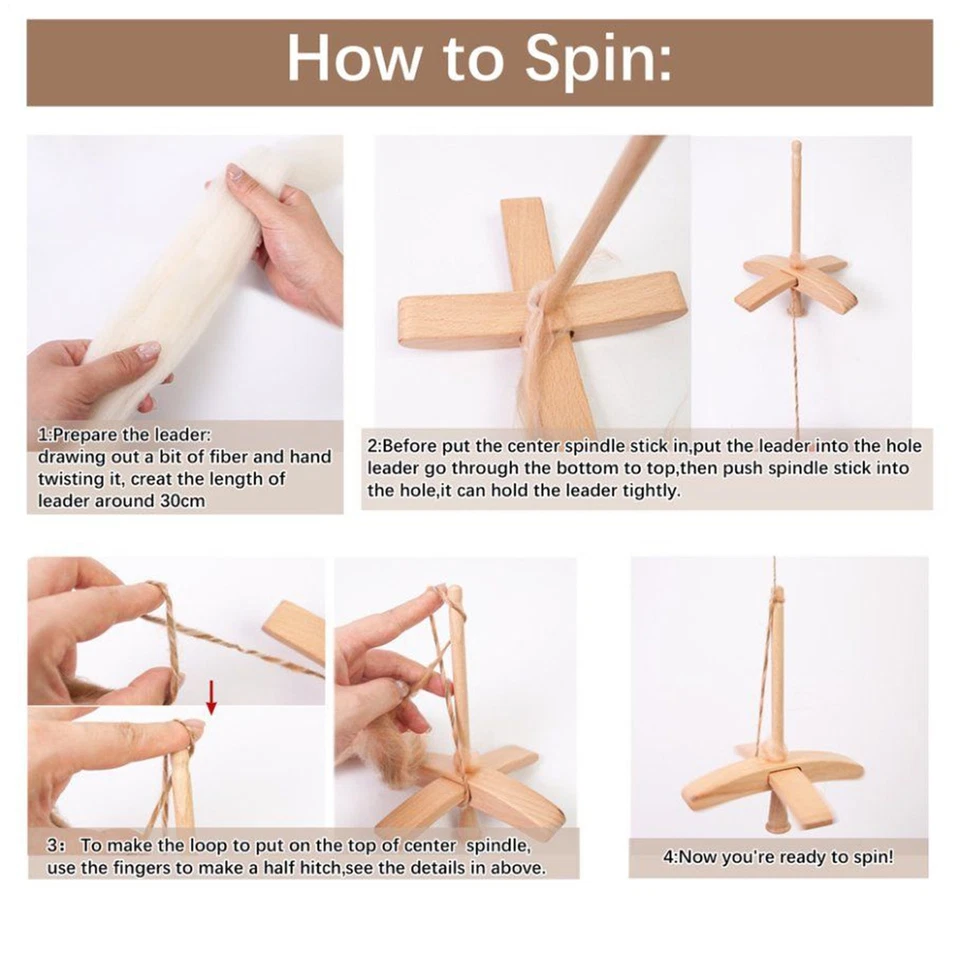 How to Spin:

1:Prepare the leader: drawing out a bit of fiber and hand twisting it, creat the length of leader around 30cm

2:Before put the center spindle stick in,put the leader into the hole leader go through the bottom to top,then push spindle stick into the hole,it can hold the leader tightly.

3: To make the loop to put on the top of center spindle, use the fingers to make a half hitch,see the details in above.

4:Now you're ready to spin!