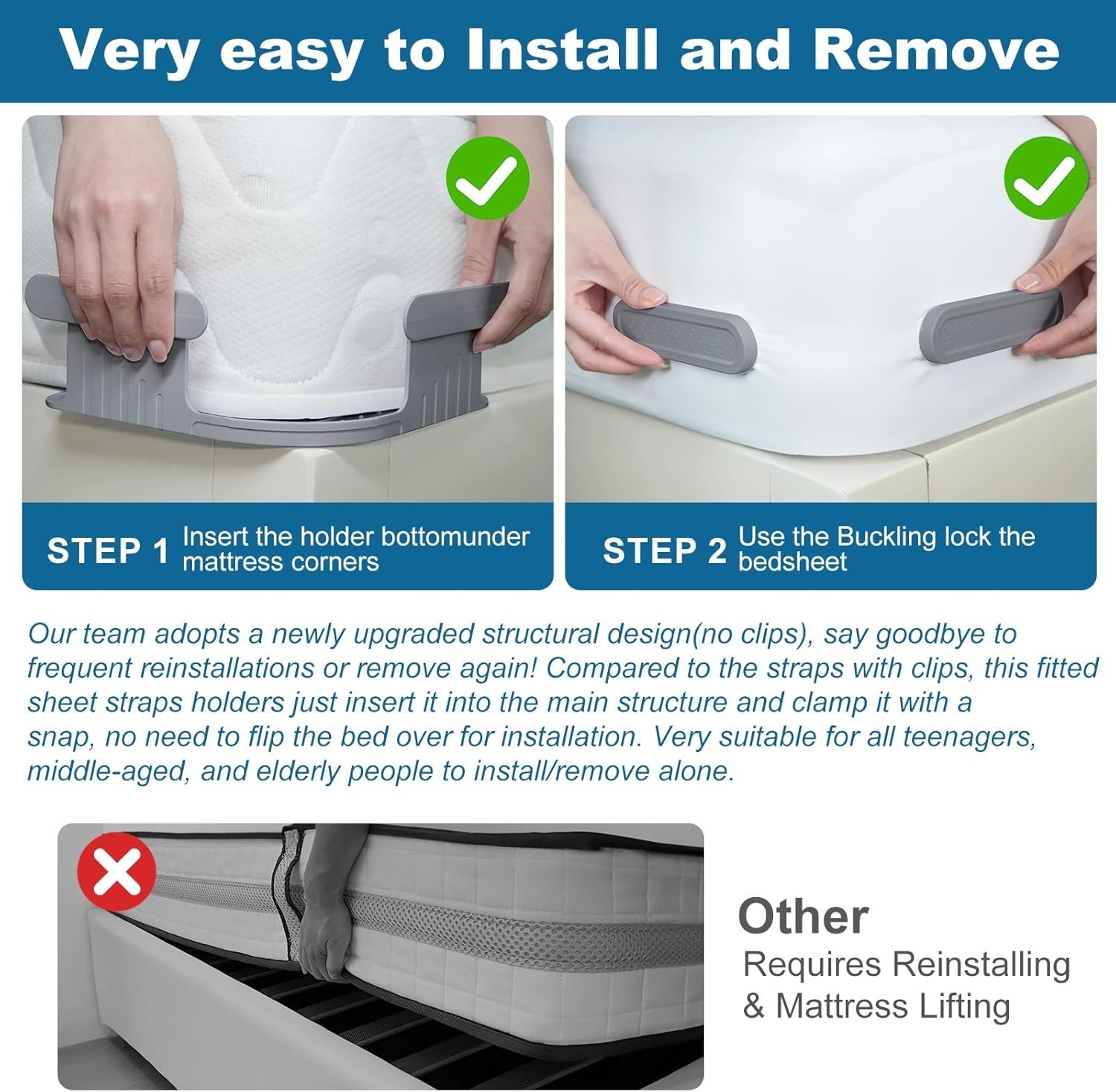 Very easy to Install and Remove

STEP 1 Insert the holder bottomunder mattress corners

STEP 2 Use the Buckling lock the bedsheet

Our team adopts a newly upgraded structural design(no clips), say goodbye to frequent reinstallations or remove again! Compared to the straps with clips, this fitted sheet straps holders just insert it into the main structure and clamp it with a snap, no need to flip the bed over for installation. Very suitable for all teenagers, middle-aged, and elderly people to install/remove alone.

Other
Requires Reinstalling & Mattress Lifting