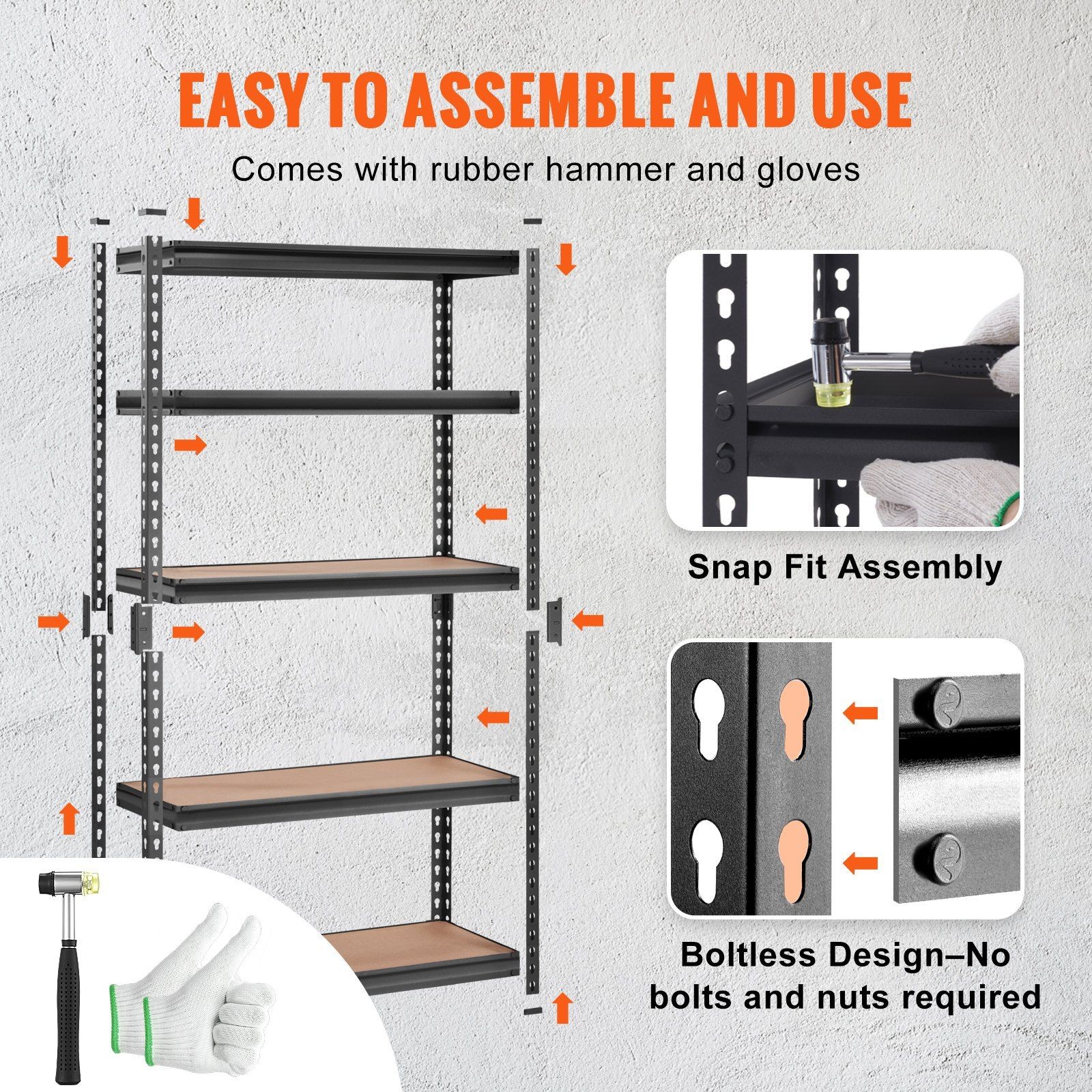 EASY TO ASSEMBLE AND USE

Comes with rubber hammer and gloves

Snap Fit Assembly

Boltless Design–No bolts and nuts required