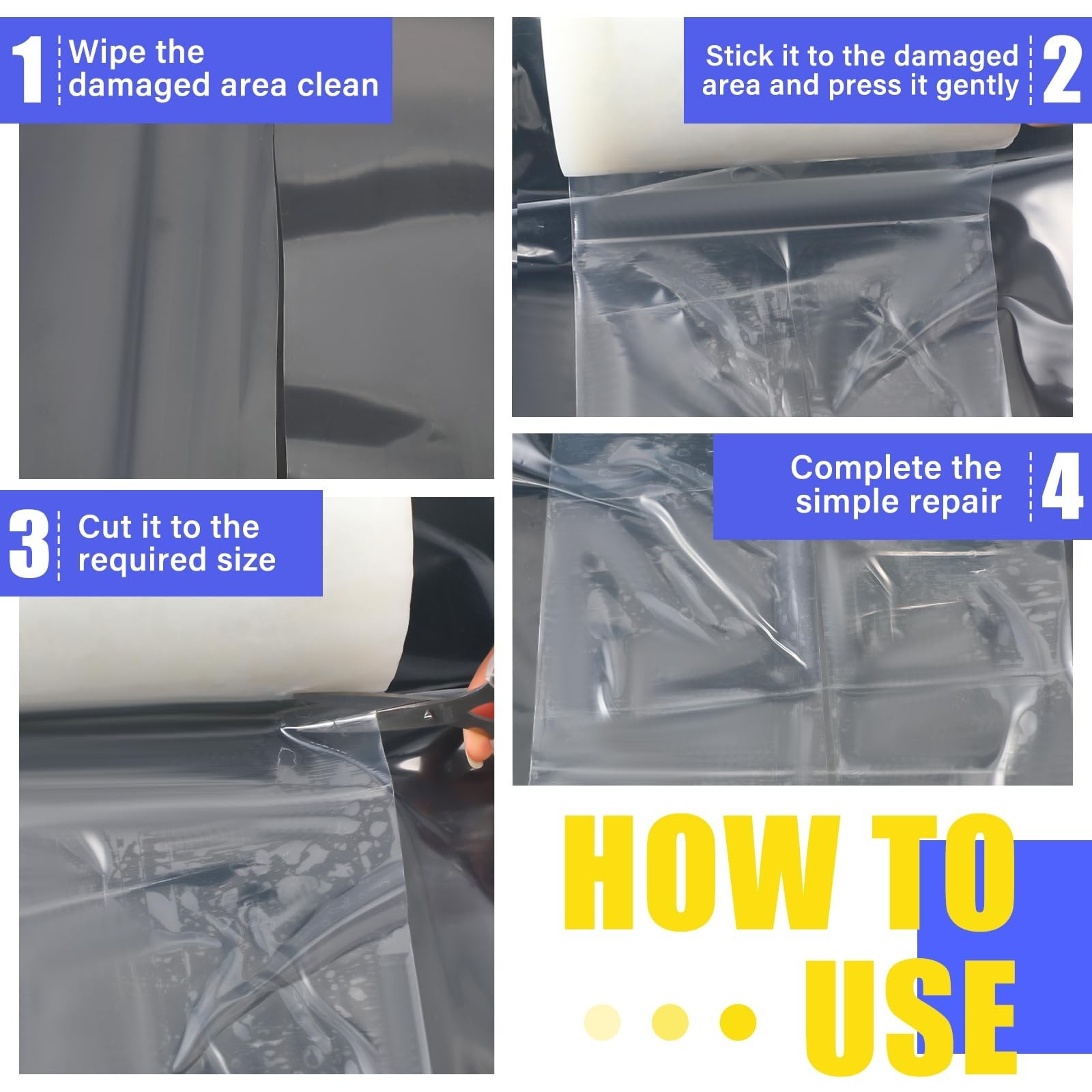 1 Wipe the damaged area clean

Stick it to the damaged area and press it gently 2

3 Cut it to the required size

Complete the simple repair 4

HOW TO USE