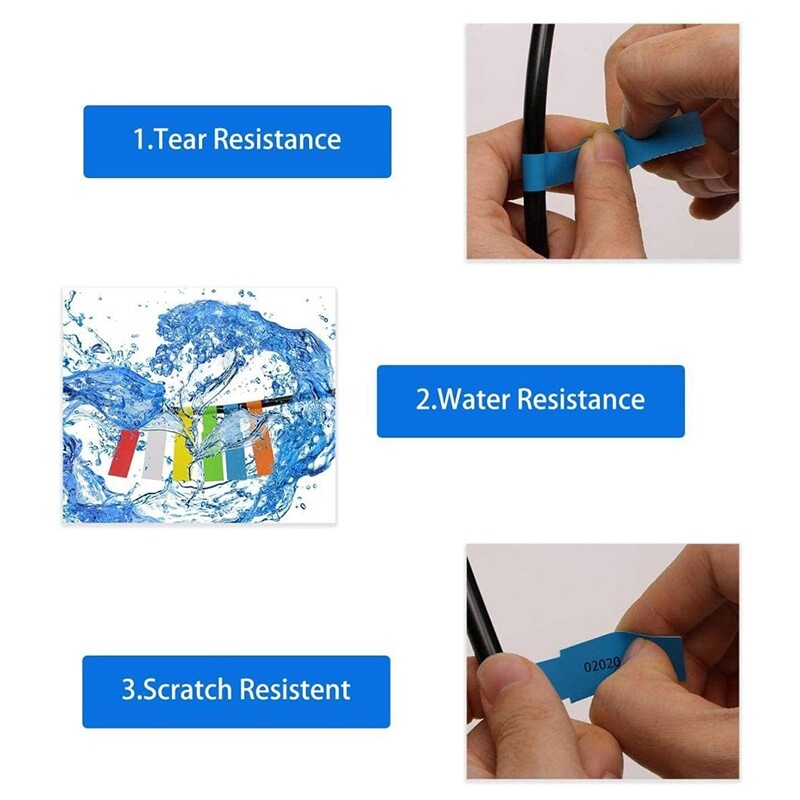 1.Tear Resistance

2.Water Resistance

3.Scratch Resistent

02020