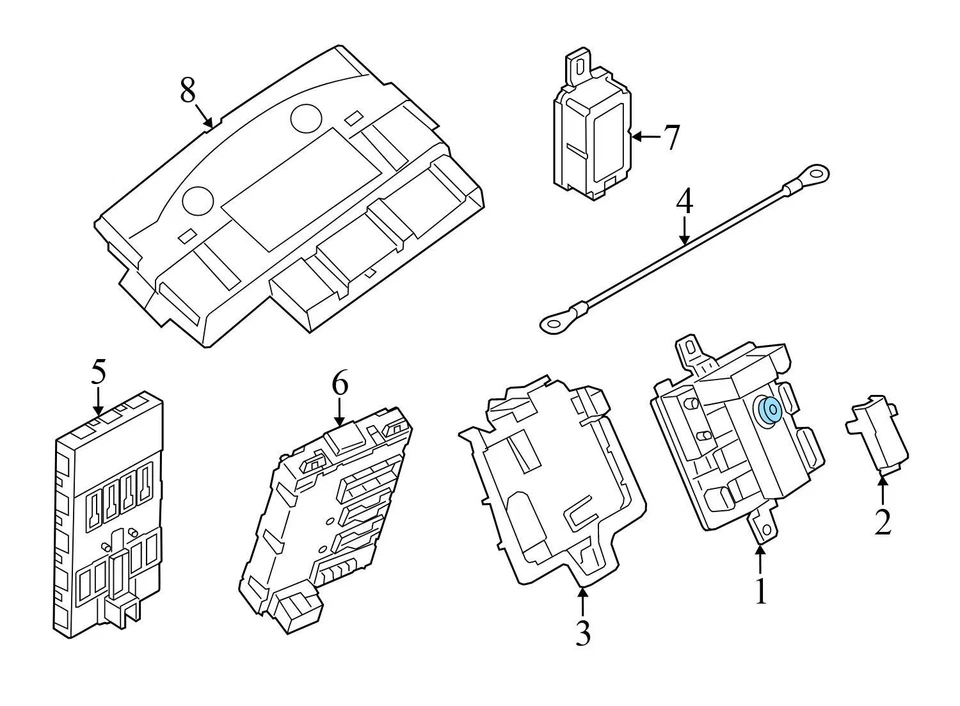 8
7
4
5
6
3
1
2