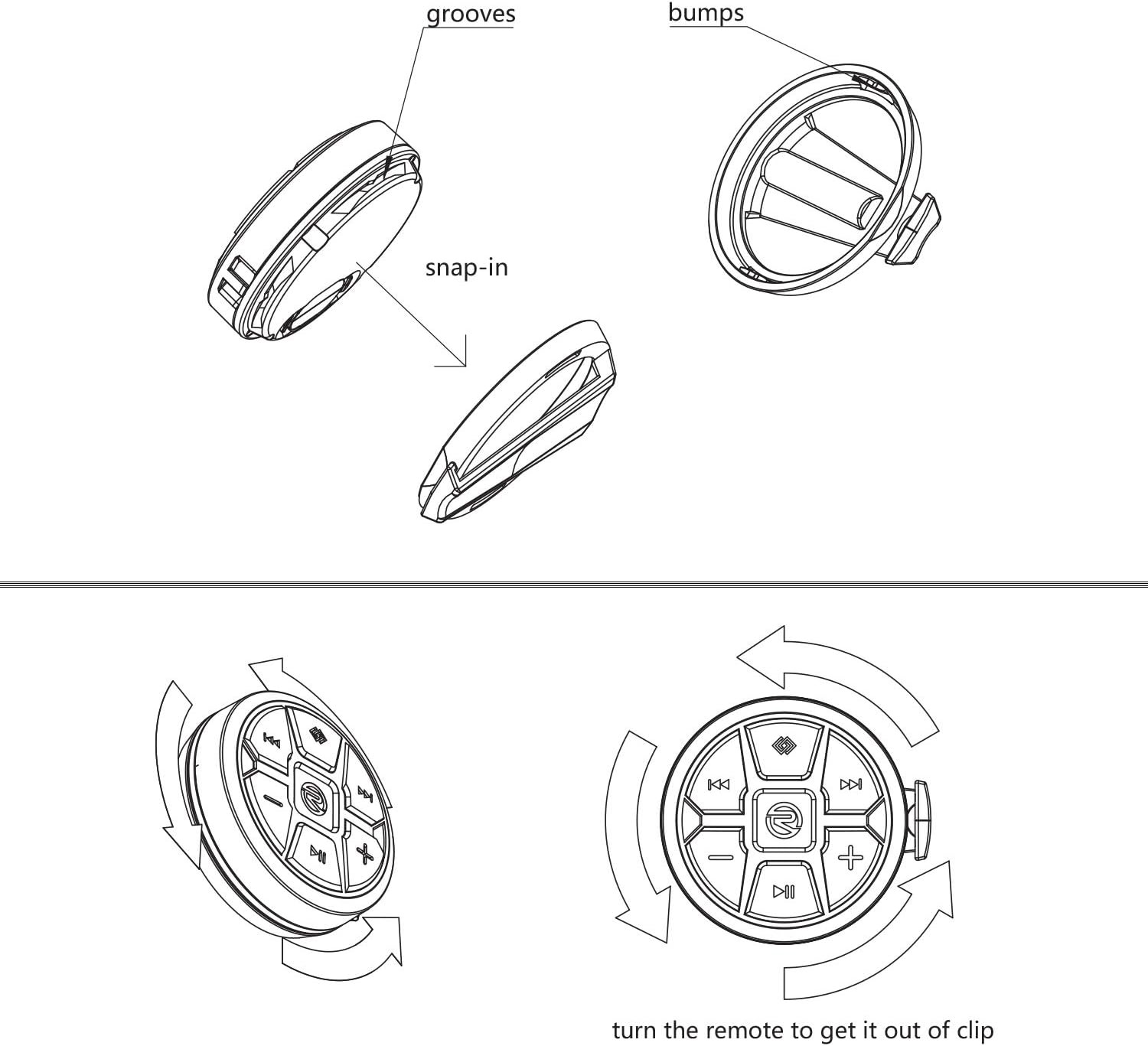 grooves

bumps

snap-in

turn the remote to get it out of clip