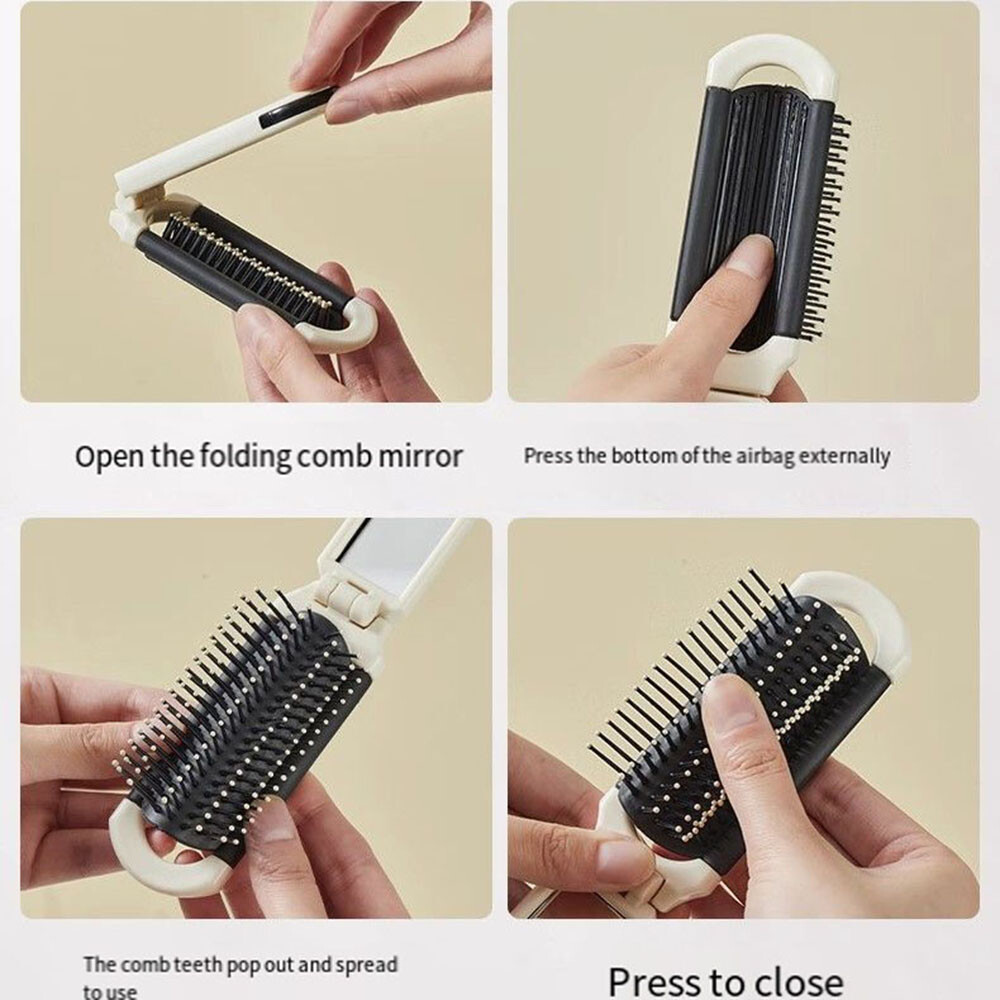 Open the folding comb mirror

Press the bottom of the airbag externally

The comb teeth pop out and spread to use

Press to close