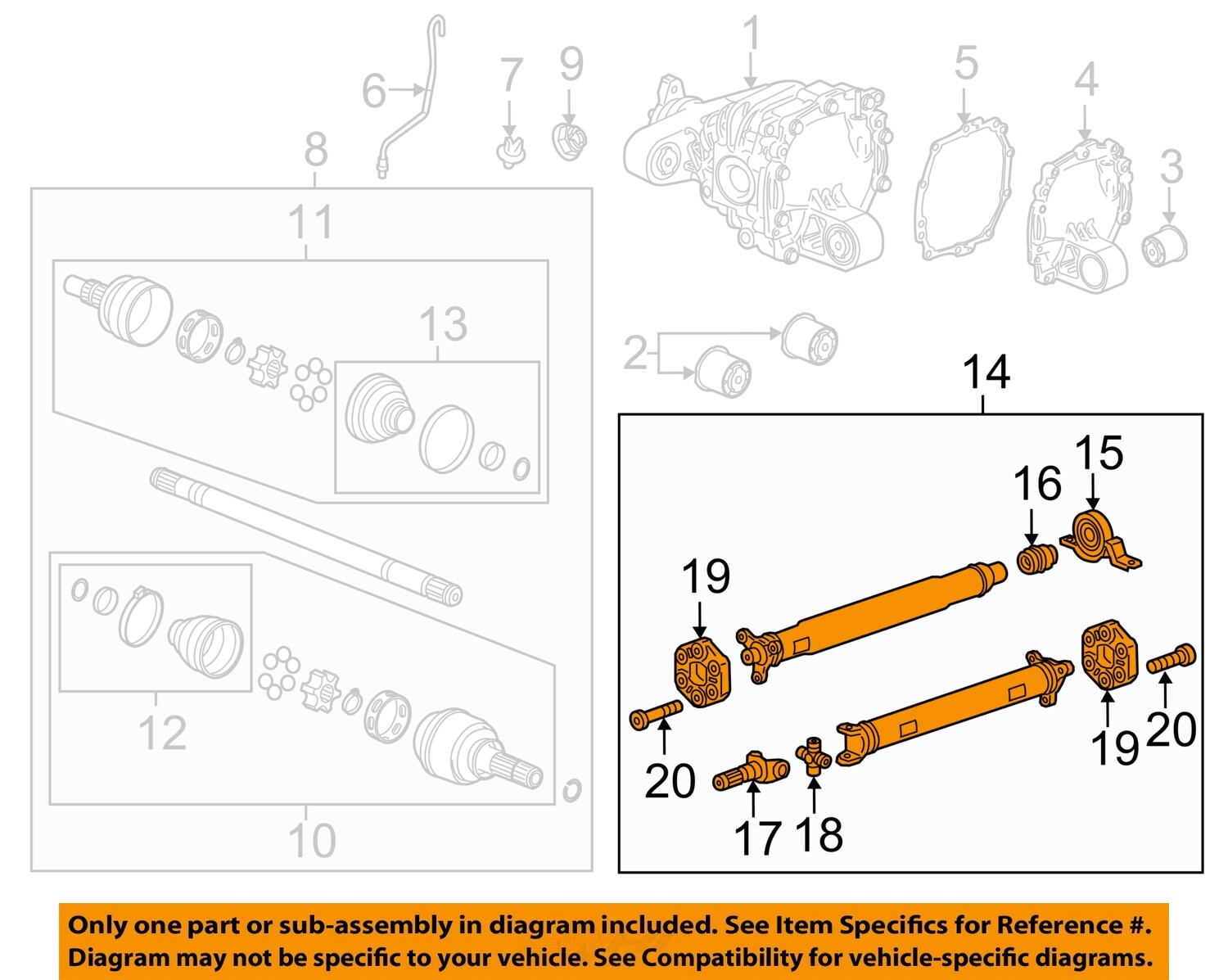 6
7
9
1
5
4
3
8
11
13
2
14
15
16
19
19
20
20
17
18
12
10

Only one part or sub-assembly in diagram included. See Item Specifics for Reference #. Diagram may not be specific to your vehicle. See Compatibility for vehicle-specific diagrams.