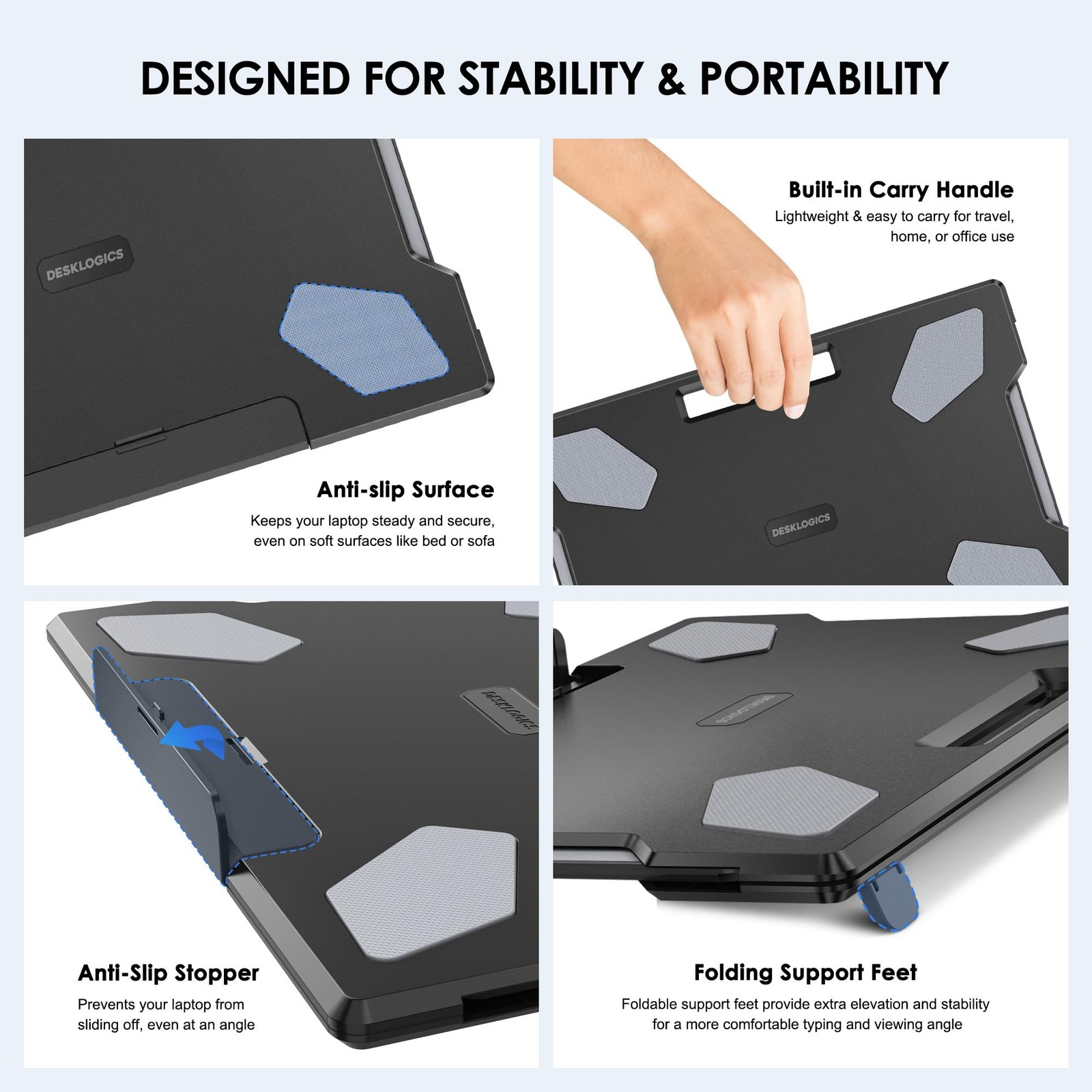 DESIGNED FOR STABILITY & PORTABILITY

DESKLOGICS

Anti-slip Surface

Keeps your laptop steady and secure, even on soft surfaces like bed or sofa

Built-in Carry Handle

Lightweight & easy to carry for travel, home, or office use

DESKLOGICS

DESKLOGICS

Anti-Slip Stopper

Prevents your laptop from sliding off, even at an angle

DESKLOGICS

Folding Support Feet

Foldable support feet provide extra elevation and stability for a more comfortable typing and viewing angle