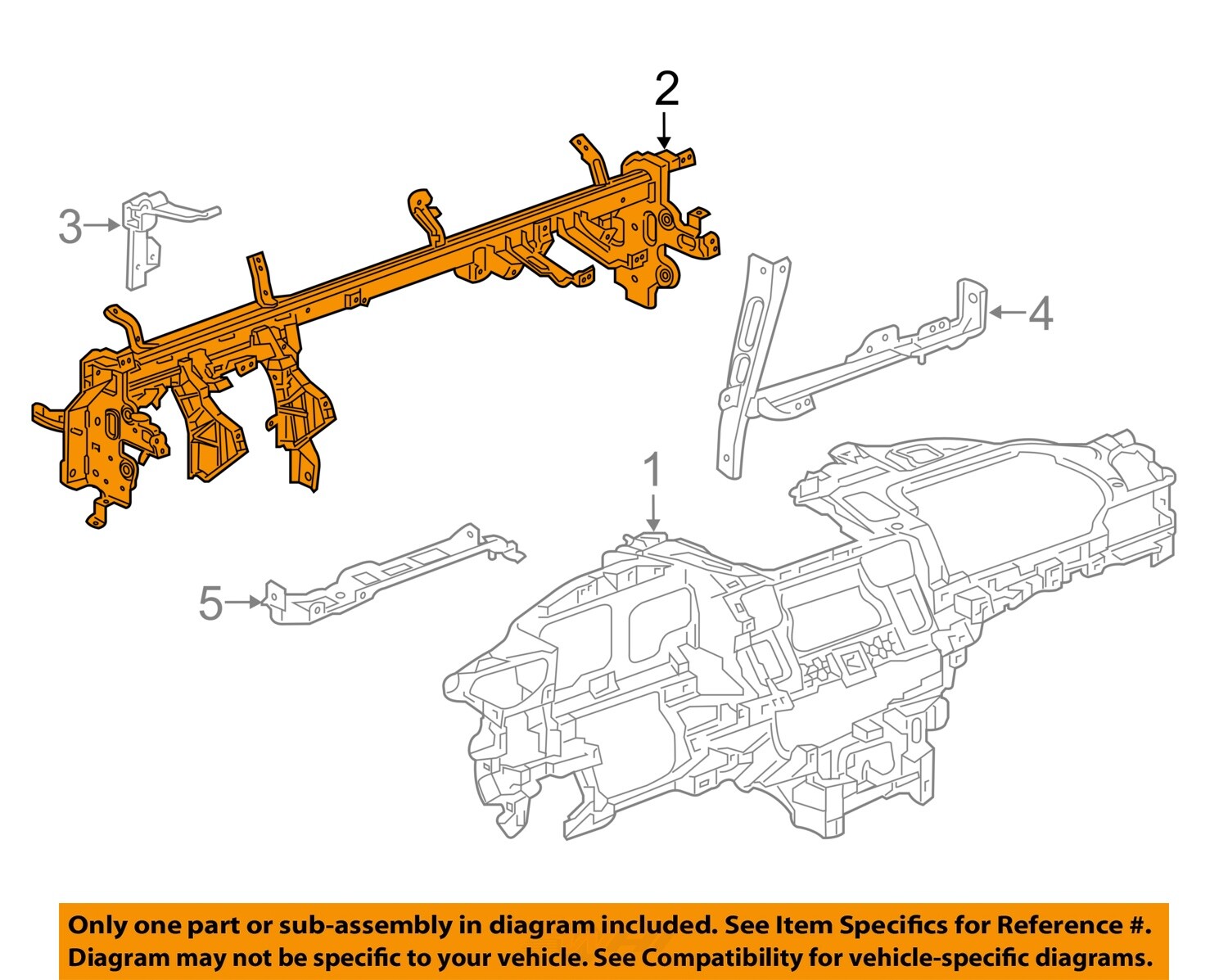 2
3
4
1
5

Only one part or sub-assembly in diagram included. See Item Specifics for Reference #. Diagram may not be specific to your vehicle. See Compatibility for vehicle-specific diagrams.