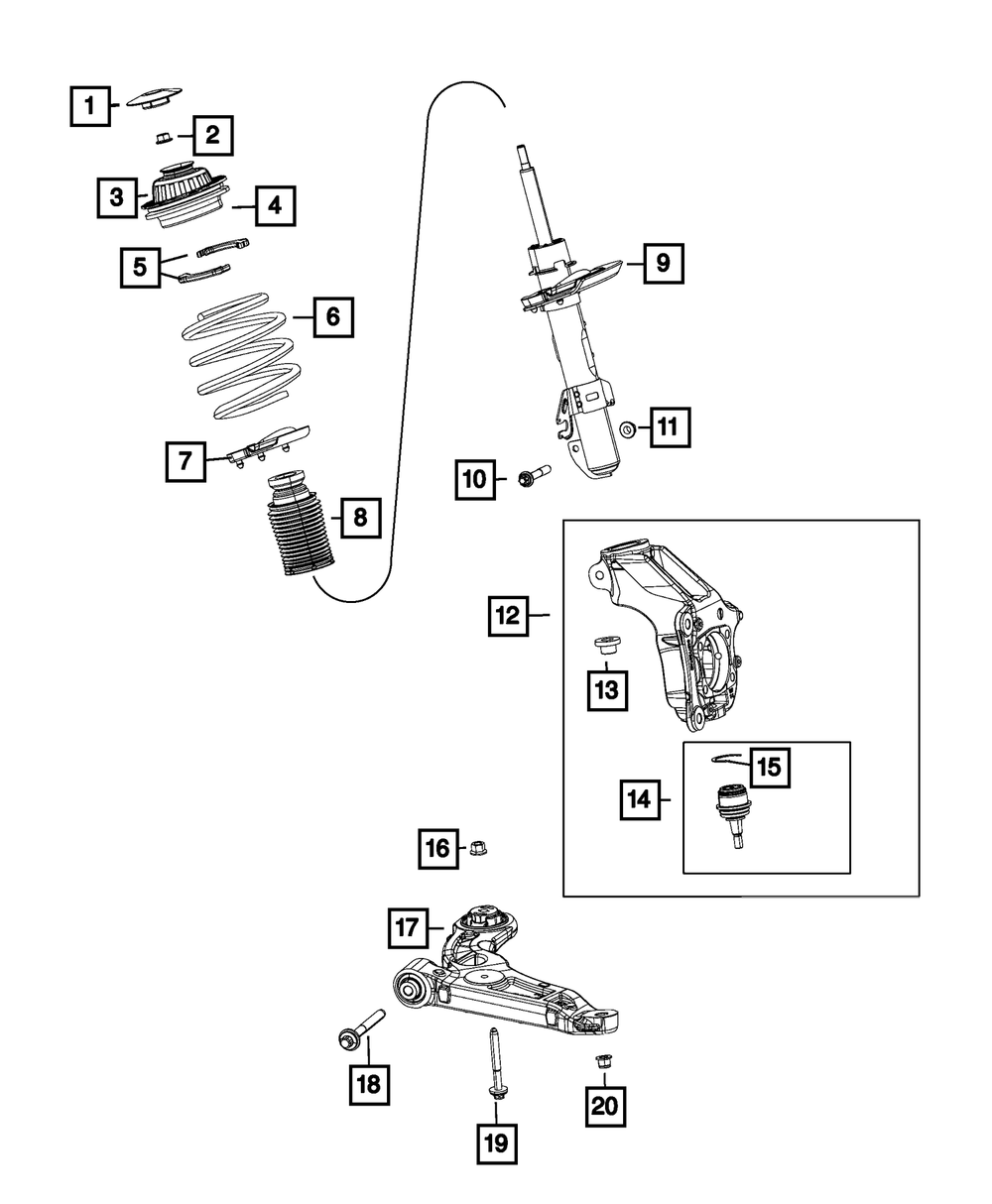 1
2
3
4
5
6
7
8
9
10
11
12
13
14
15
16
17
18
19
20