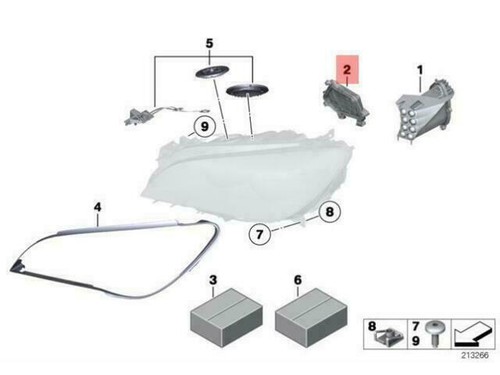 5
2
1
9
4
8
7
3
6
8
7
9
213266