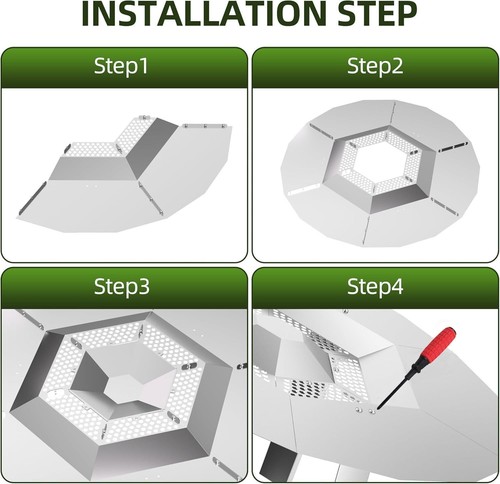 INSTALLATION STEP

Step1

Step2

Step3

Step4