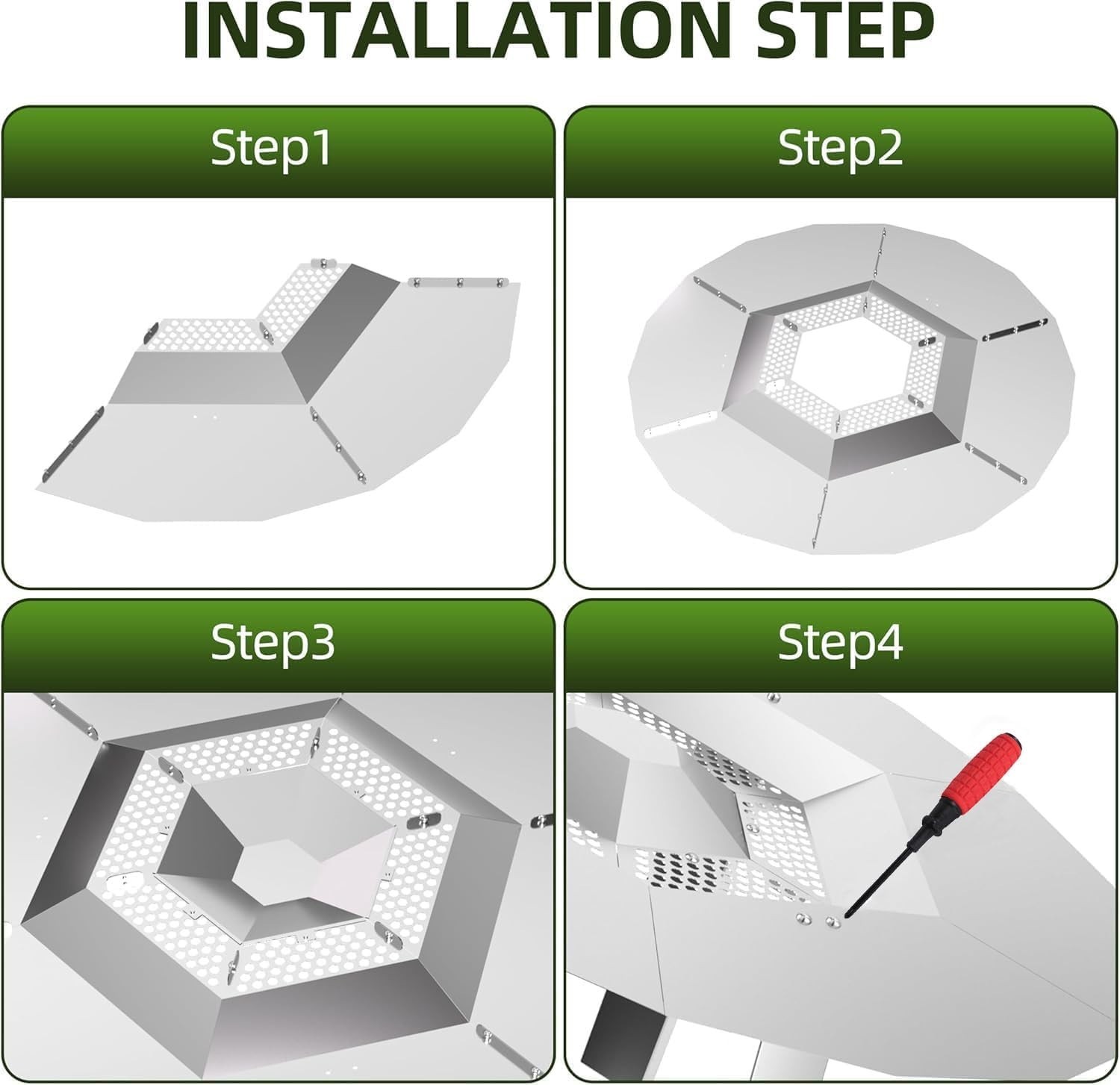 INSTALLATION STEP

Step1

Step2

Step3

Step4