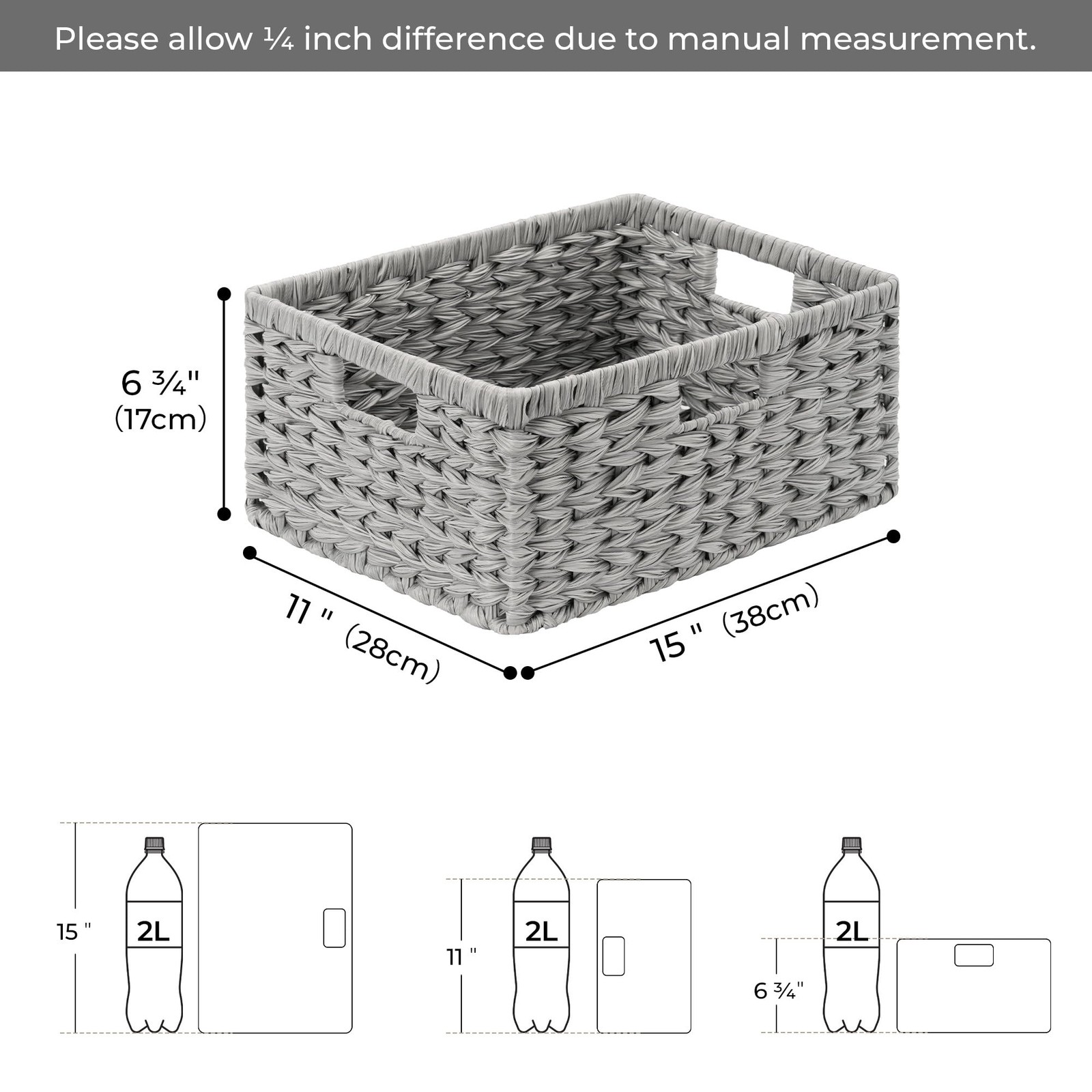 Please allow ¼ inch difference due to manual measurement.

6 ¾"
(17cm)

11 " (28cm)

15 " (38cm)

15 "

2L

11 "

2L

6 ¾"

2L