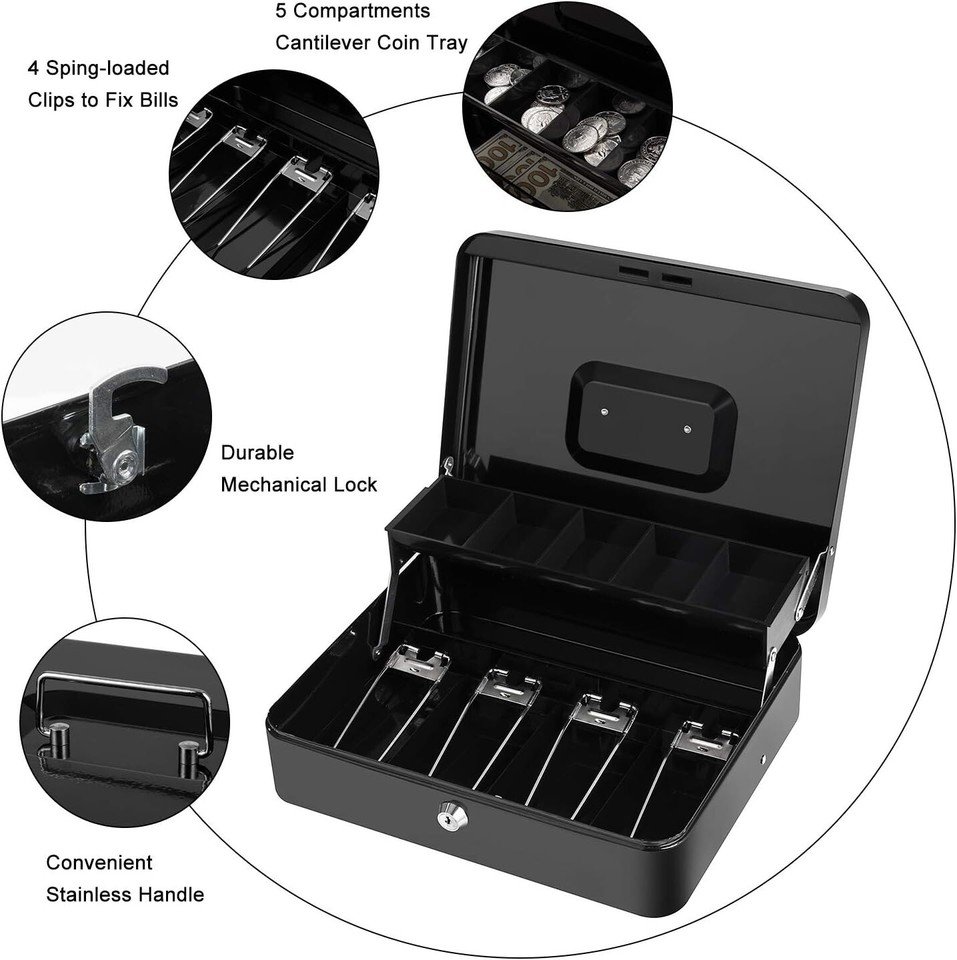 5 Compartments
Cantilever Coin Tray

4 Sping-loaded
Clips to Fix Bills

Durable
Mechanical Lock

Convenient
Stainless Handle