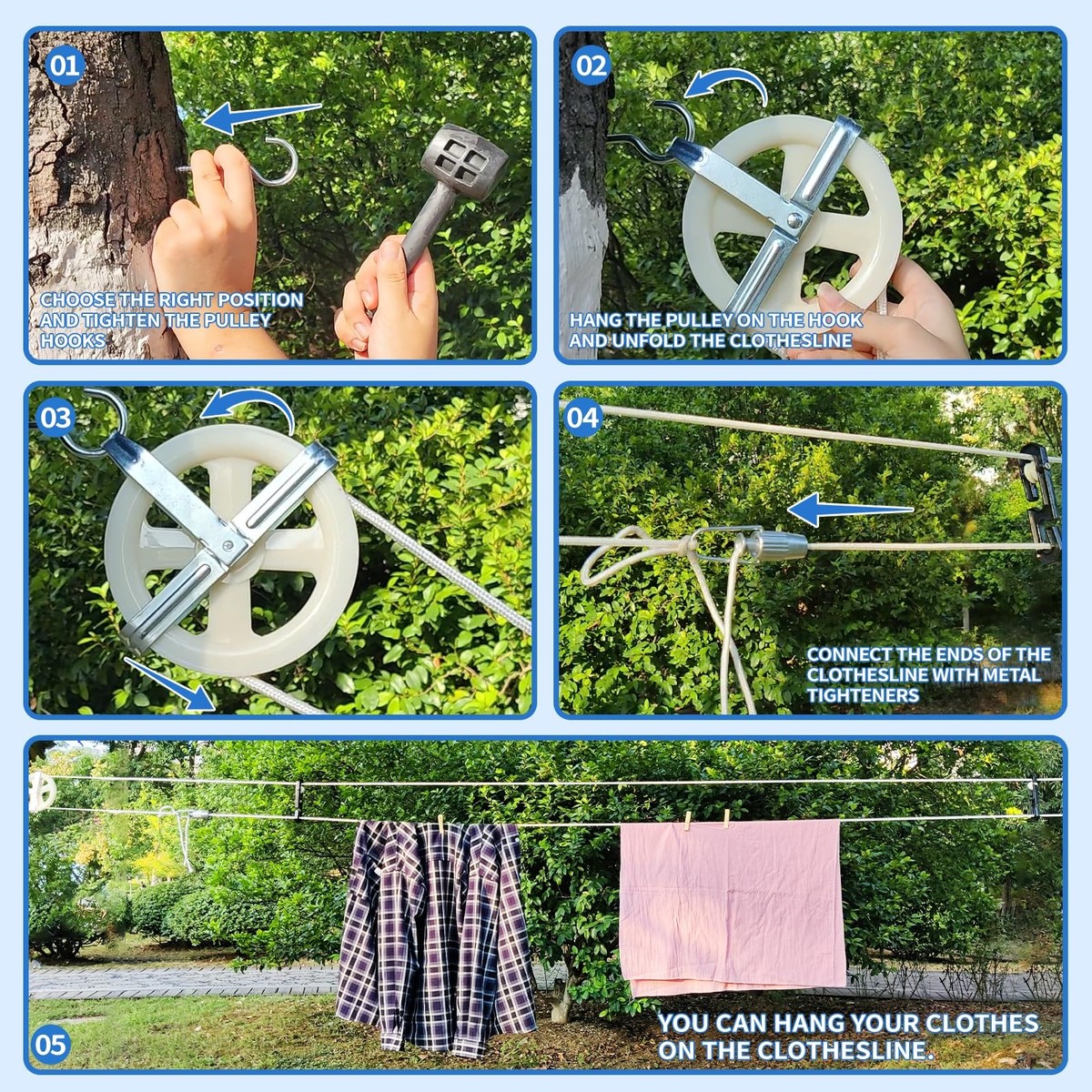 01

CHOOSE THE RIGHT POSITION AND TIGHTEN THE PULLEY HOOKS

02

HANG THE PULLEY ON THE HOOK AND UNFOLD THE CLOTHESLINE

03

04

CONNECT THE ENDS OF THE CLOTHESLINE WITH METAL TIGHTENERS

05

YOU CAN HANG YOUR CLOTHES ON THE CLOTHESLINE.