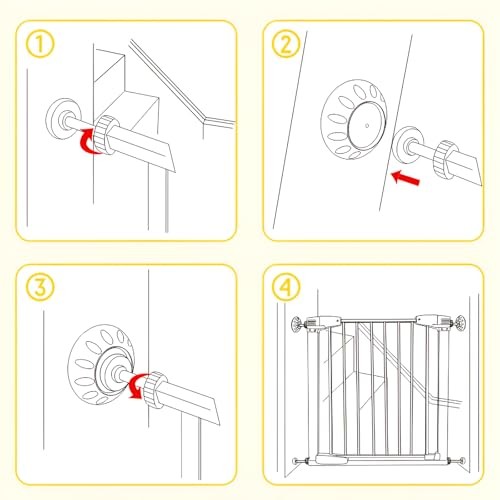 ①
②
③
④