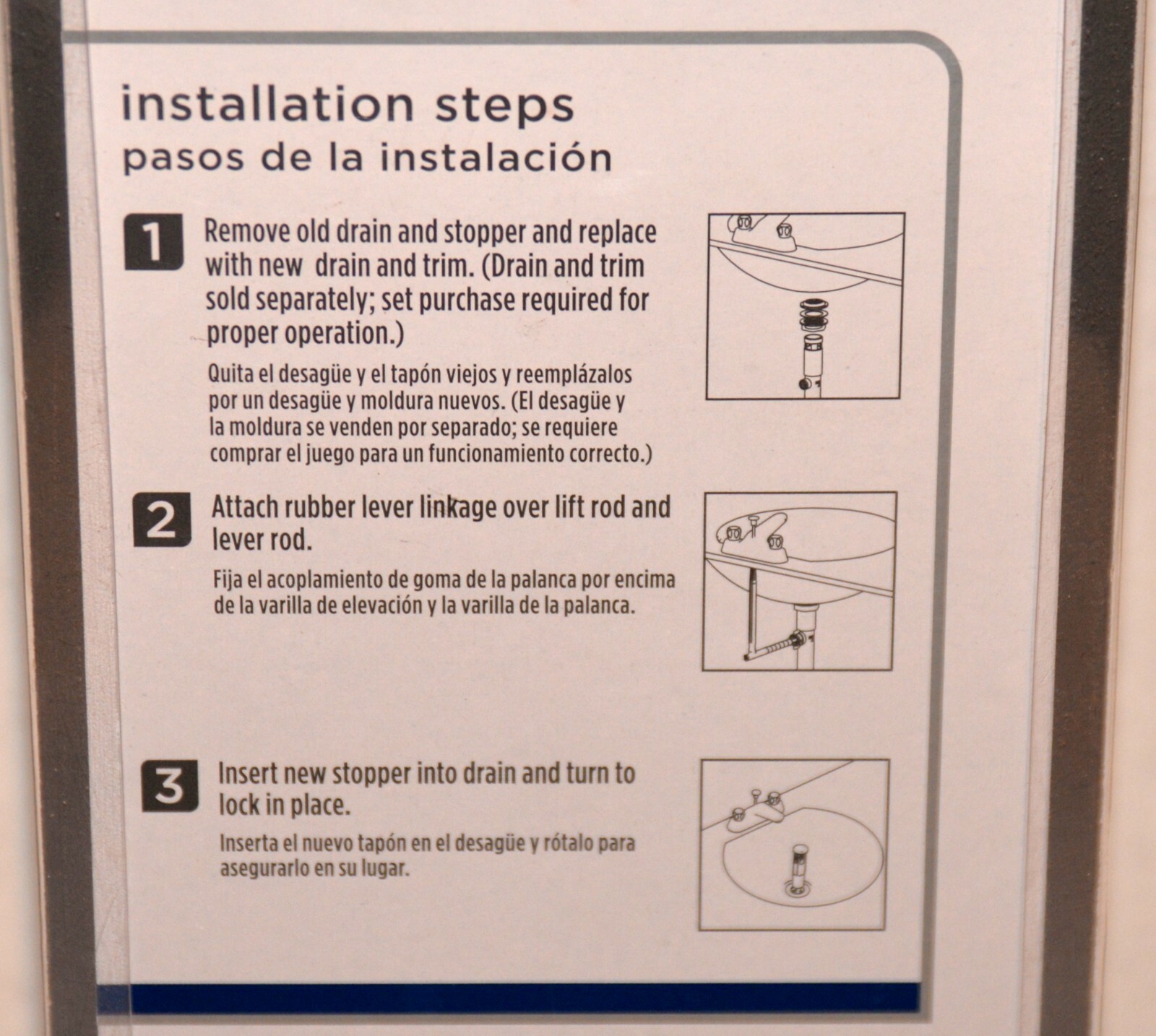 installation steps
pasos de la instalación

1 Remove old drain and stopper and replace with new drain and trim. (Drain and trim sold separately; set purchase required for proper operation.)

Quita el desagüe y el tapón viejos y reemplázalos por un desagüe y moldura nuevos. (El desagüe y la moldura se venden por separado; se requiere comprar el juego para un funcionamiento correcto.)

2 Attach rubber lever linkage over lift rod and lever rod.

Fija el acoplamiento de goma de la palanca por encima de la varilla de elevación y la varilla de la palanca.

3 Insert new stopper into drain and turn to lock in place.

Inserta el nuevo tapón en el desagüe y rótalo para asegurarlo en su lugar.