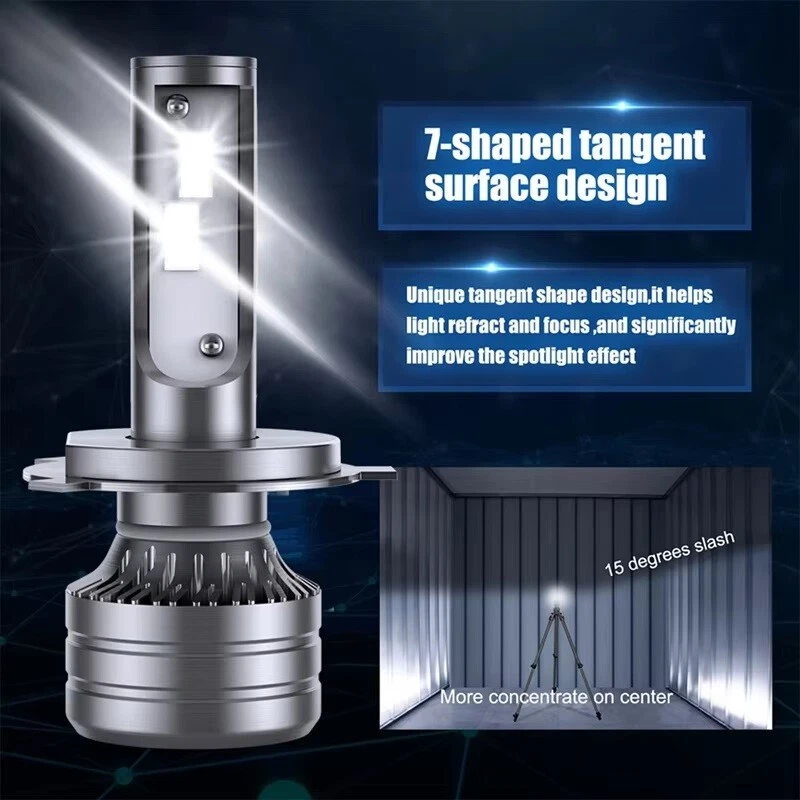 7-shaped tangent surface design

Unique tangent shape design,it helps light refract and focus ,and significantly improve the spotlight effect

15 degrees slash

More concentrate on center