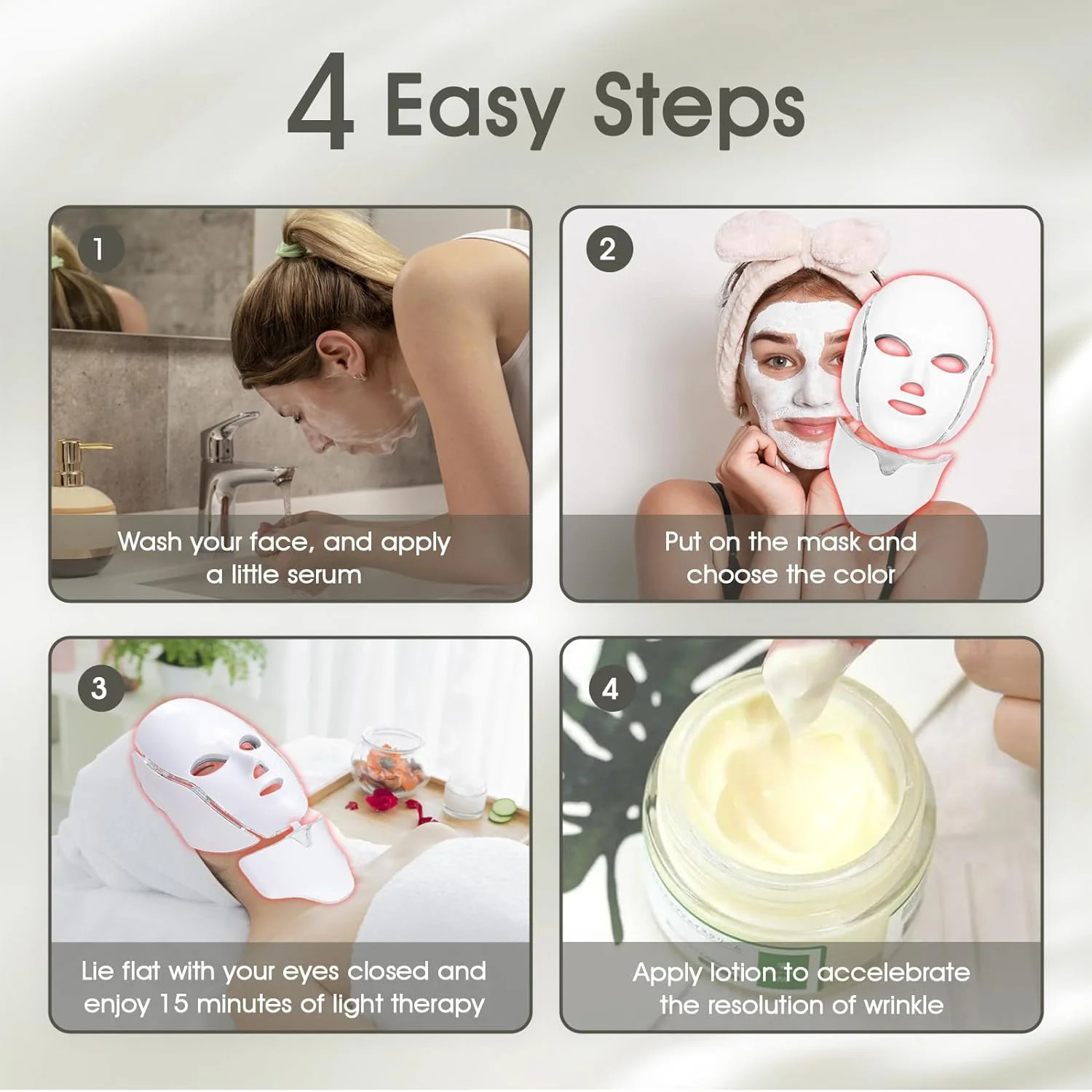 4 Easy Steps

1

Wash your face, and apply a little serum

2

Put on the mask and choose the color

3

Lie flat with your eyes closed and enjoy 15 minutes of light therapy

4

Apply lotion to accelebrate the resolution of wrinkle