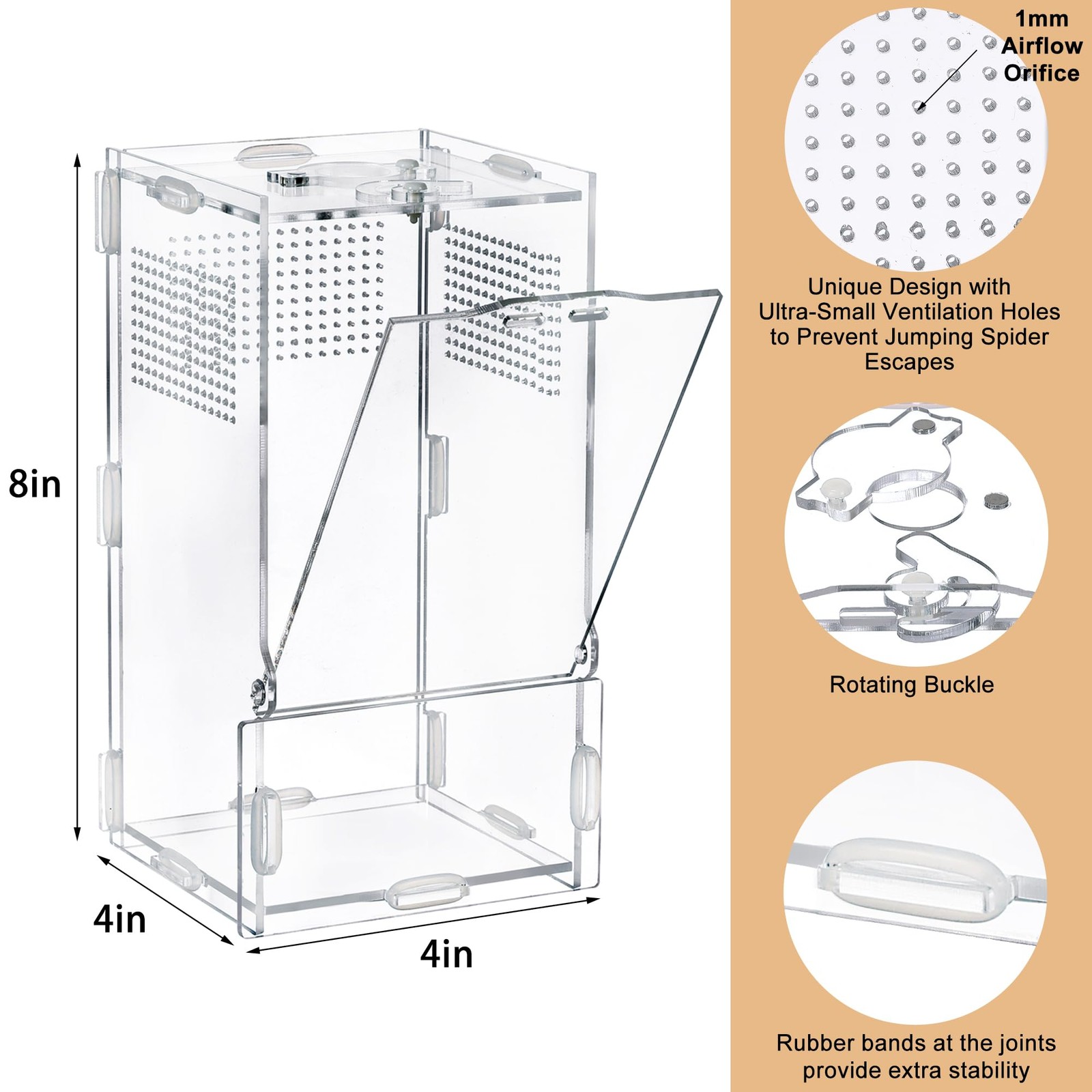 8in

4in

4in

1mm Airflow Orifice

Unique Design with Ultra-Small Ventilation Holes to Prevent Jumping Spider Escapes

Rotating Buckle

Rubber bands at the joints provide extra stability