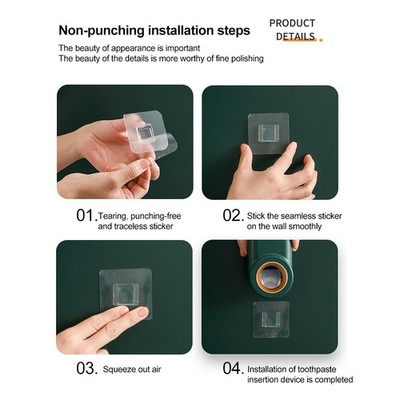 Non-punching installation steps

PRODUCT DETAILS

The beauty of appearance is important
The beauty of the details is more worthy of fine polishing

01. Tearing, punching-free and traceless sticker

02. Stick the seamless sticker on the wall smoothly

03. Squeeze out air

04. Installation of toothpaste insertion device is completed