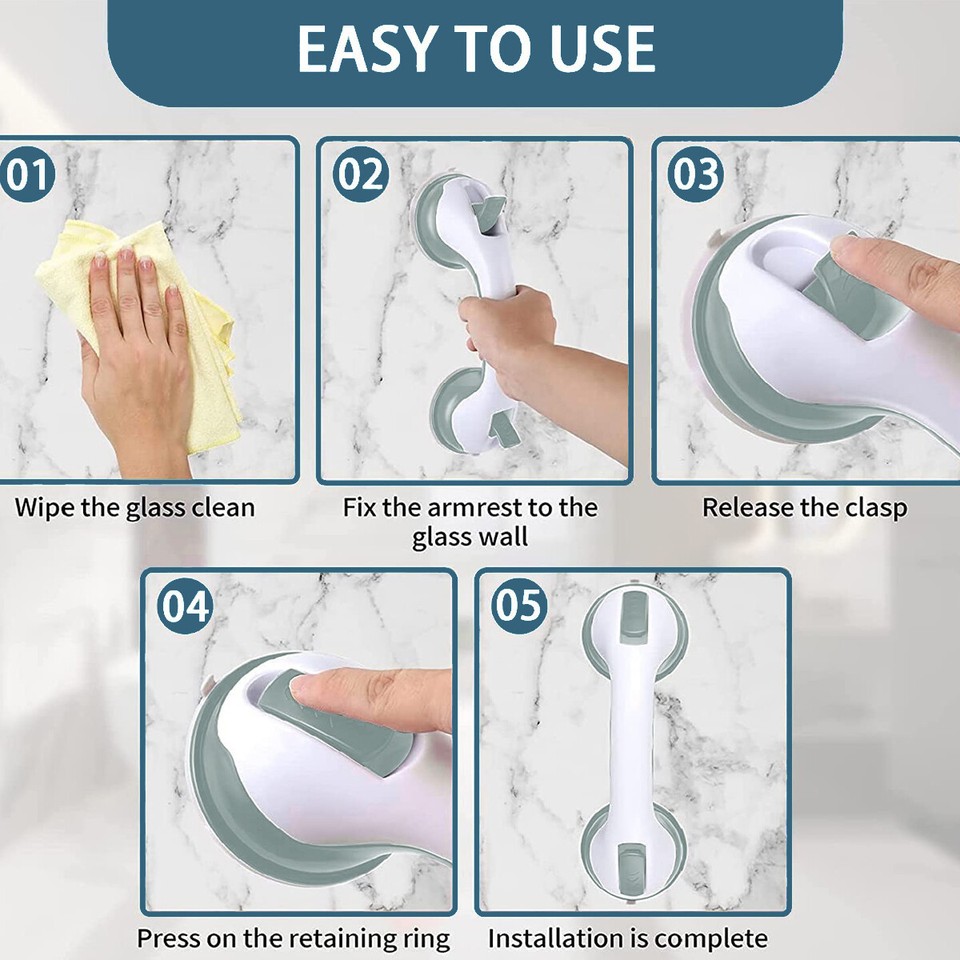 EASY TO USE

01

Wipe the glass clean

02

Fix the armrest to the glass wall

03

Release the clasp

04

Press on the retaining ring

05

Installation is complete