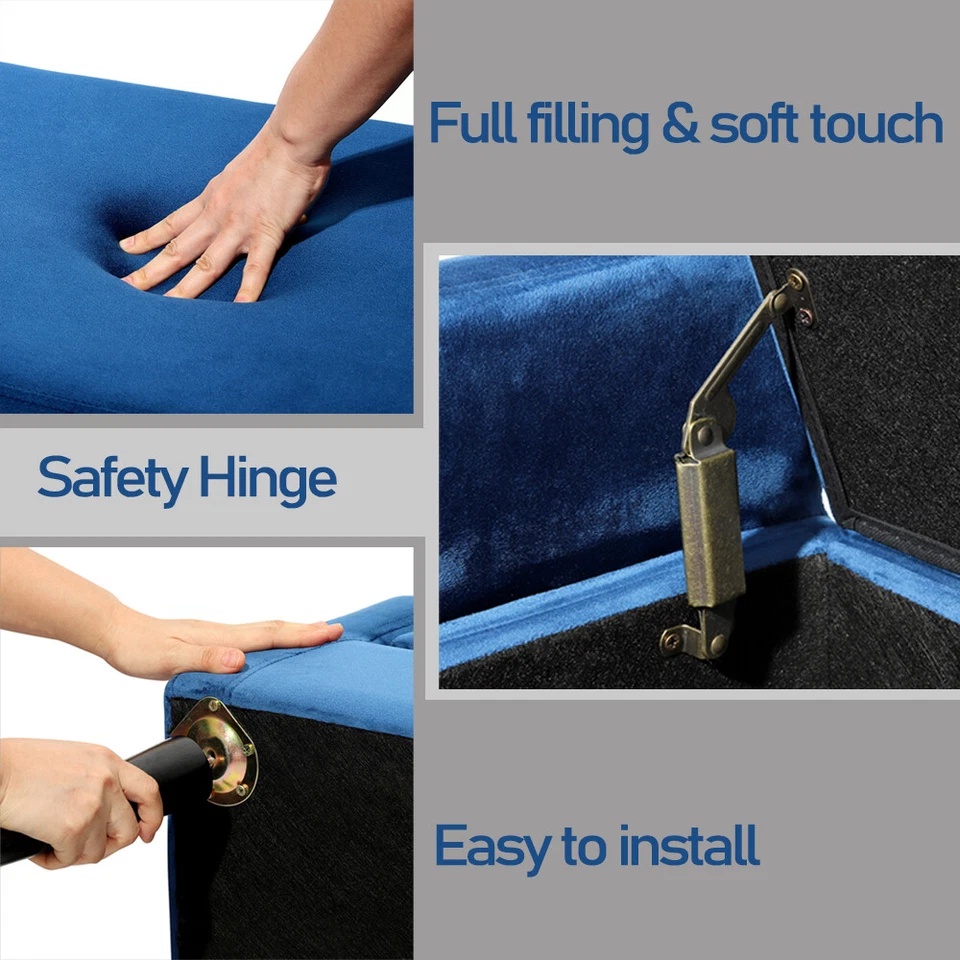 Full filling & soft touch

Safety Hinge

Easy to install