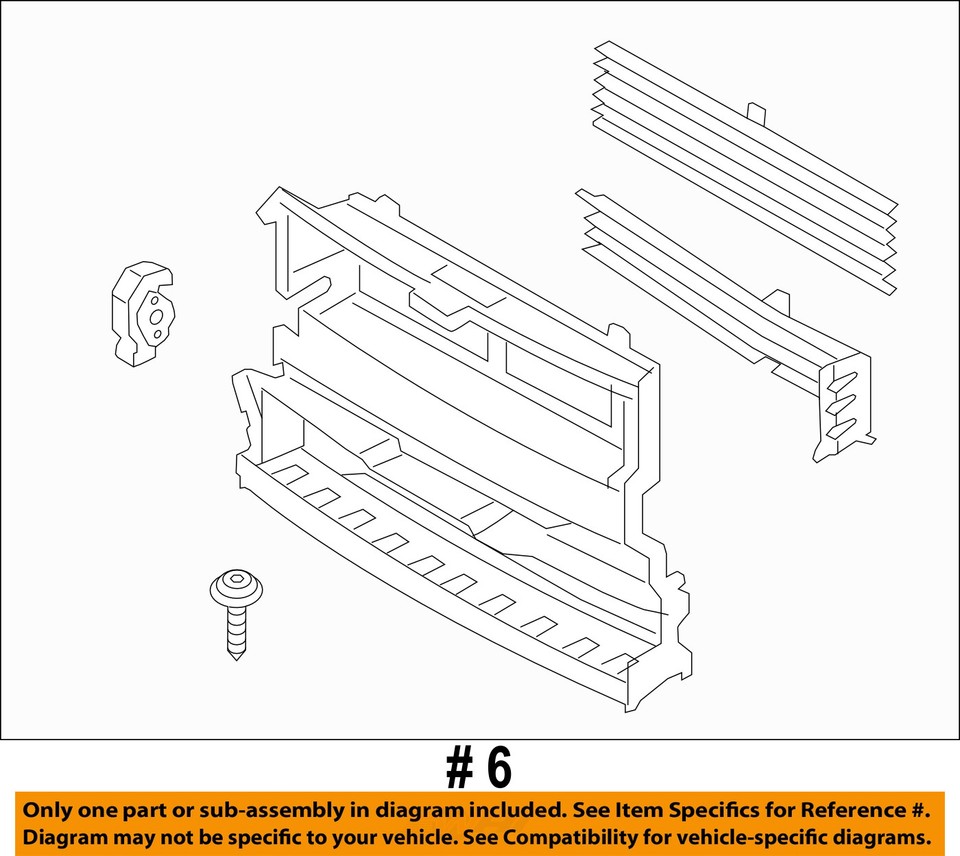 # 6

Only one part or sub-assembly in diagram included. See Item Specifics for Reference #.
Diagram may not be specific to your vehicle. See Compatibility for vehicle-specific diagrams.