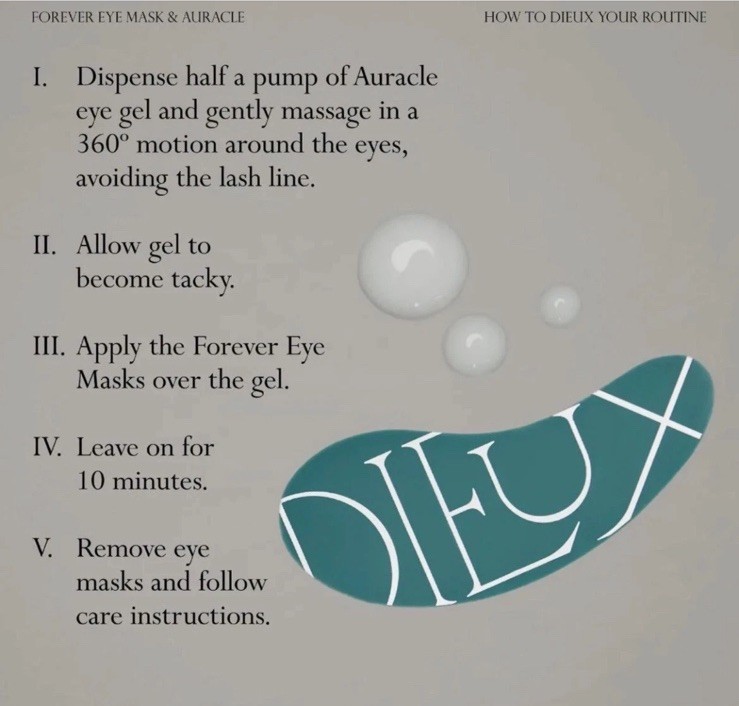 FOREVER EYE MASK & AURACLE

HOW TO DIEUX YOUR ROUTINE

I. Dispense half a pump of Auracle eye gel and gently massage in a 360° motion around the eyes, avoiding the lash line.

II. Allow gel to become tacky.

III. Apply the Forever Eye Masks over the gel.

IV. Leave on for 10 minutes.

V. Remove eye masks and follow care instructions.

DIEUX