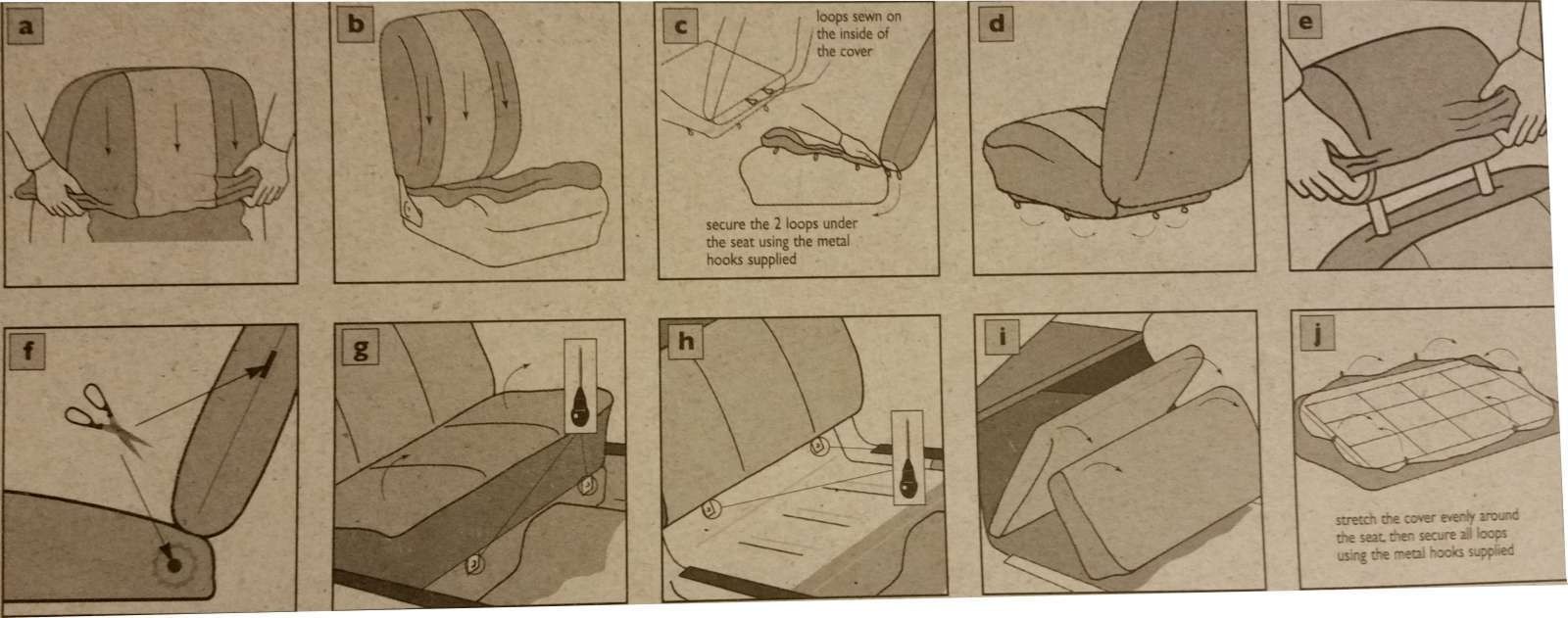 a

b

c

loops sewn on the inside of the cover

secure the 2 loops under the seat using the metal hooks supplied

d

e

f

g

h

i

j

stretch the cover evenly around the seat, then secure all loops using the metal hooks supplied